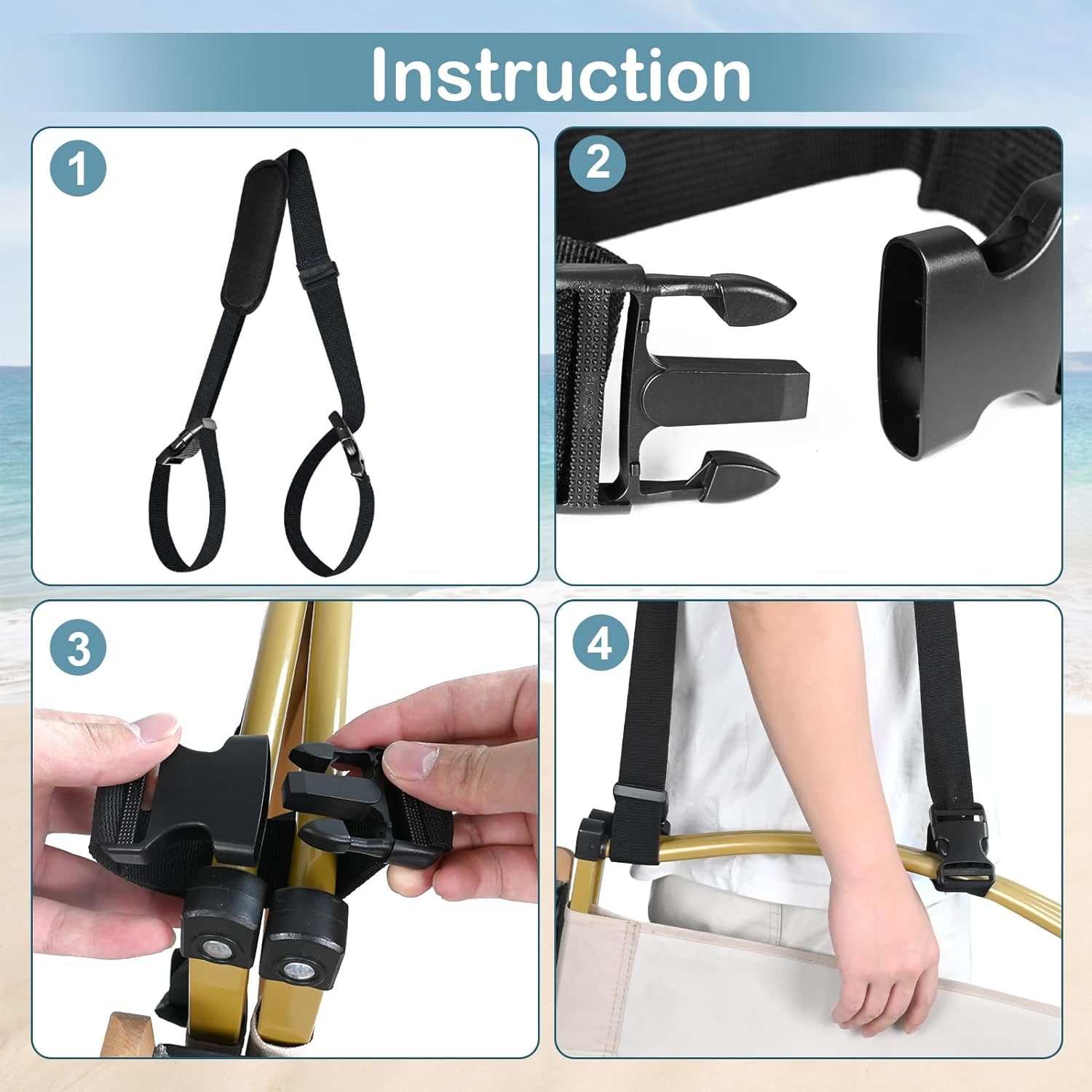 Instruction

1

2

3

4