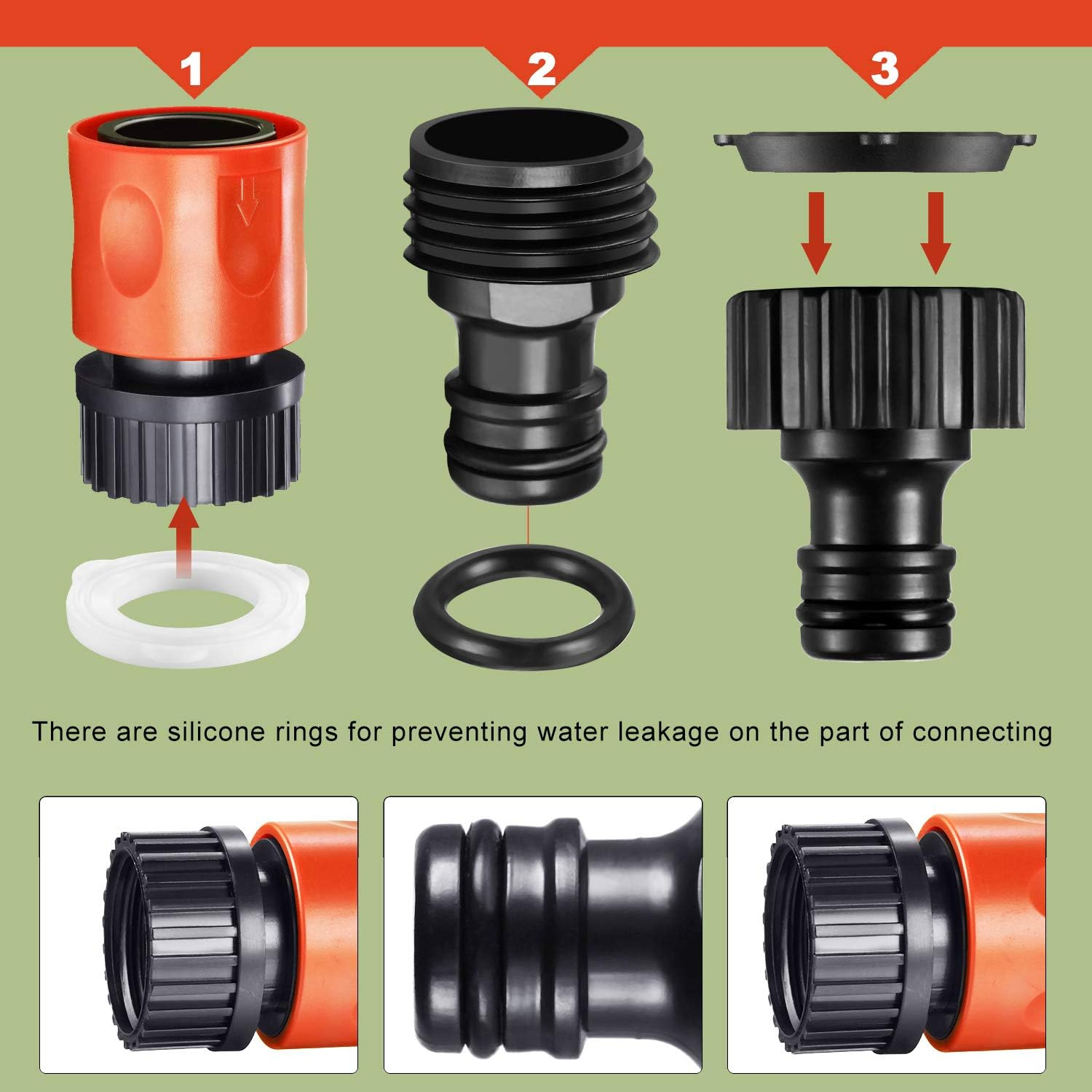 1

2

3

There are silicone rings for preventing water leakage on the part of connecting