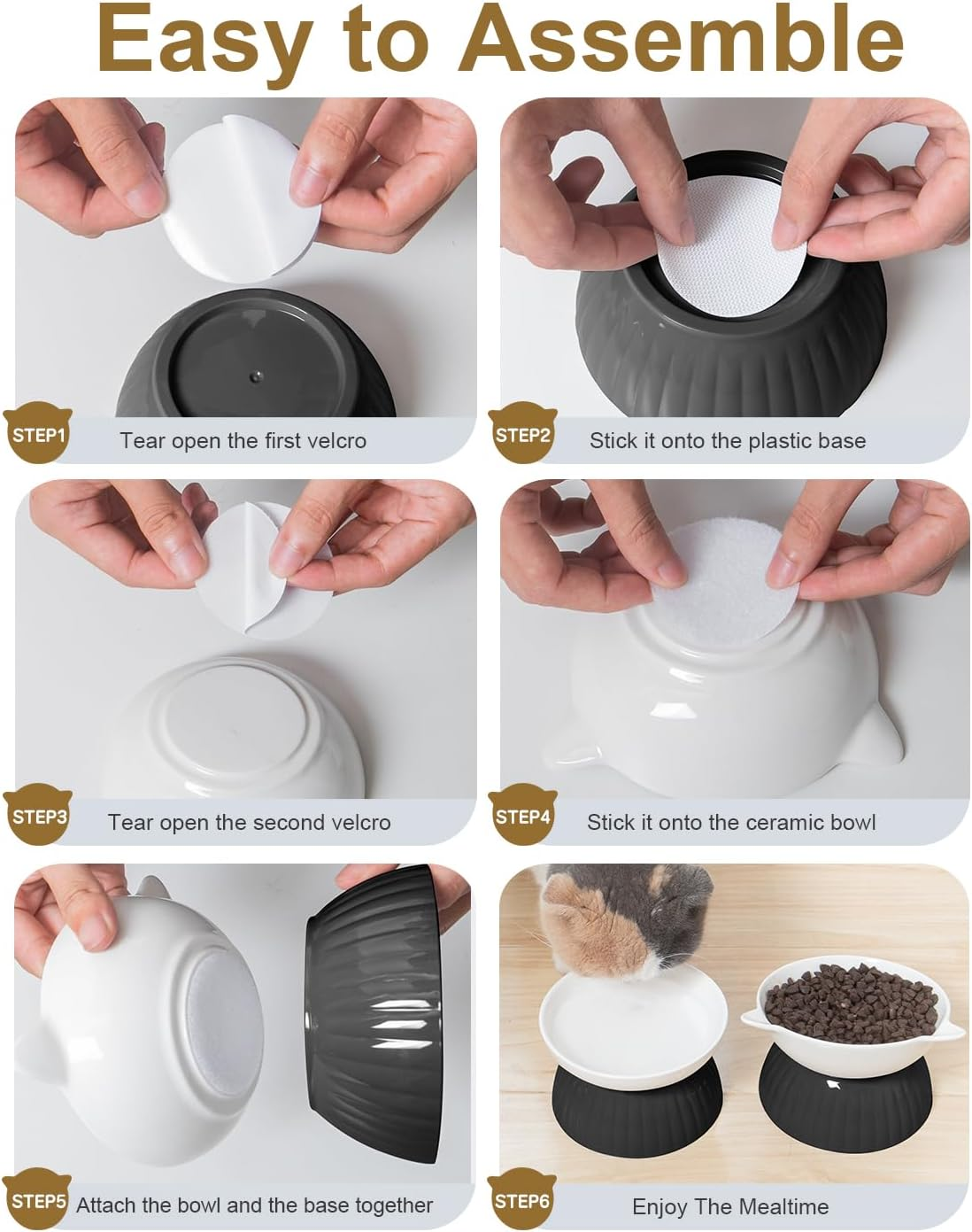 Easy to Assemble

STEP1 Tear open the first velcro

STEP2 Stick it onto the plastic base

STEP3 Tear open the second velcro

STEP4 Stick it onto the ceramic bowl

STEP5 Attach the bowl and the base together

STEP6 Enjoy The Mealtime