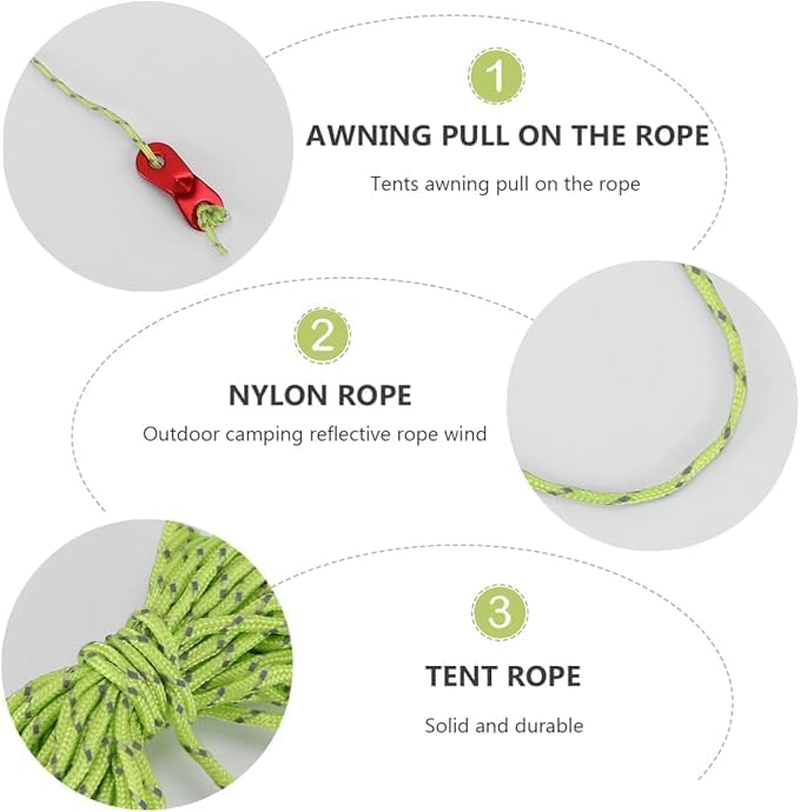 1

AWNING PULL ON THE ROPE

Tents awning pull on the rope

2

NYLON ROPE

Outdoor camping reflective rope wind

3

TENT ROPE

Solid and durable