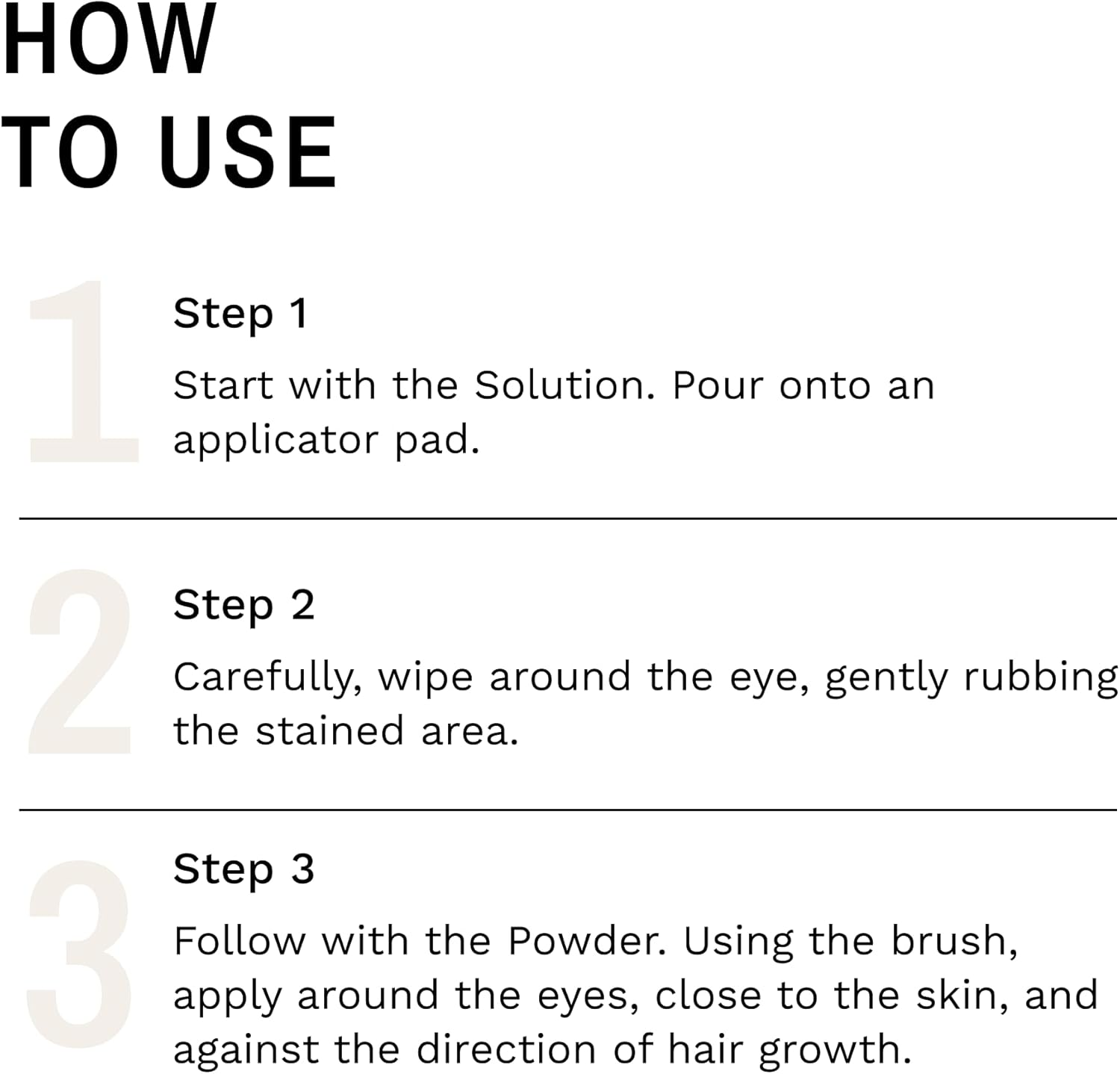 HOW TO USE

1

Step 1

Start with the Solution. Pour onto an applicator pad.

2

Step 2

Carefully, wipe around the eye, gently rubbing the stained area.

3

Step 3

Follow with the Powder. Using the brush, apply around the eyes, close to the skin, and against the direction of hair growth.