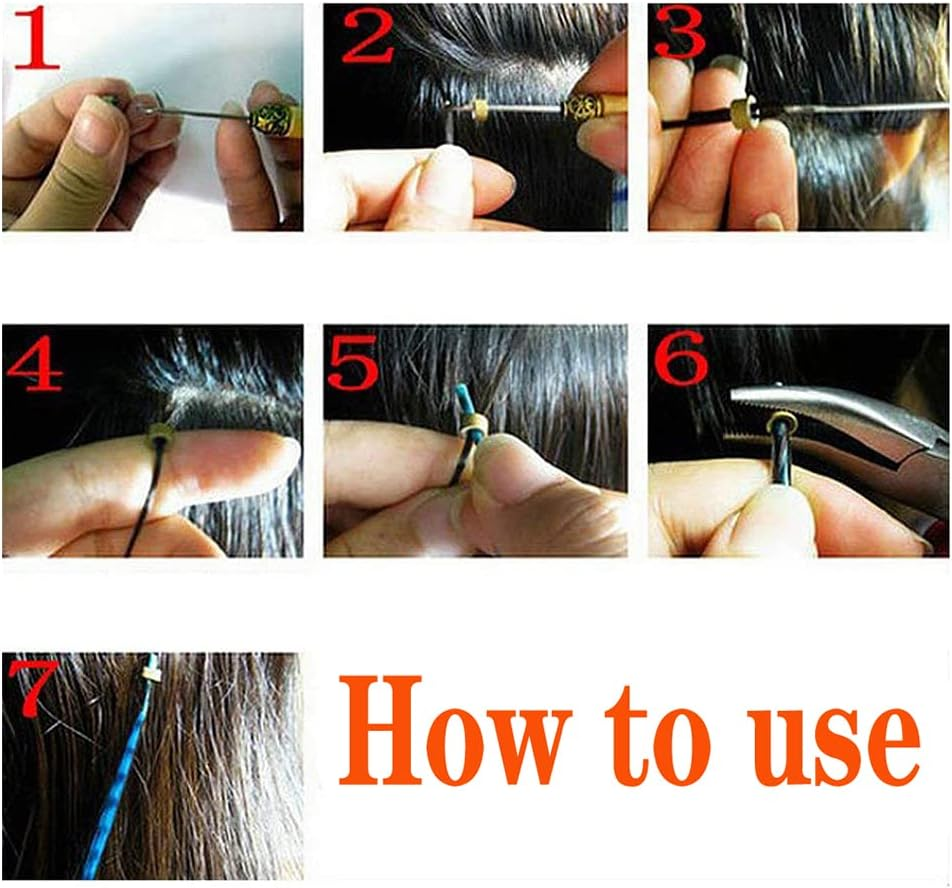 1

2

3

4

5

6

7

How to use