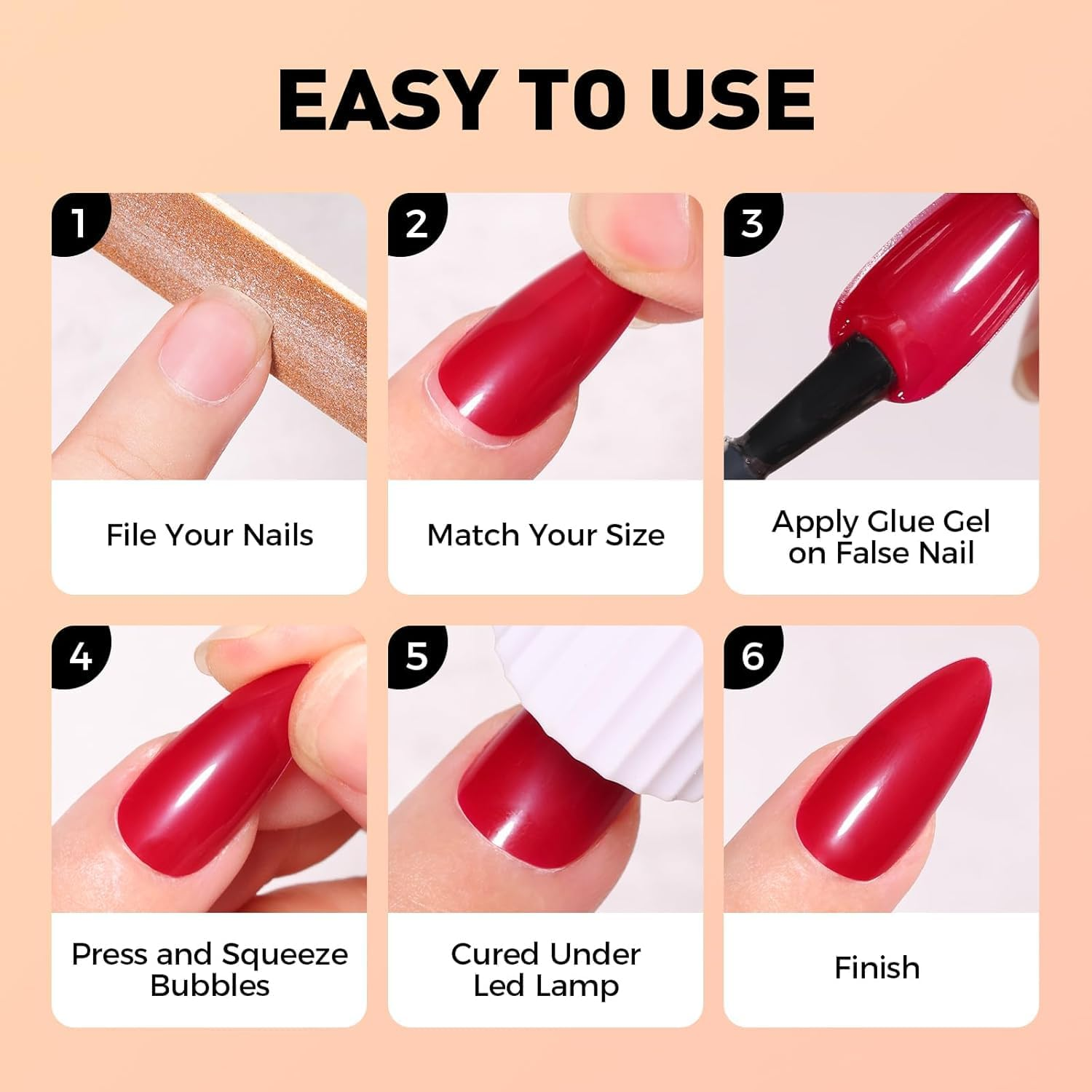 EASY TO USE

1

File Your Nails

2

Match Your Size

3

Apply Glue Gel on False Nail

4

Press and Squeeze Bubbles

5

Cured Under Led Lamp

6

Finish