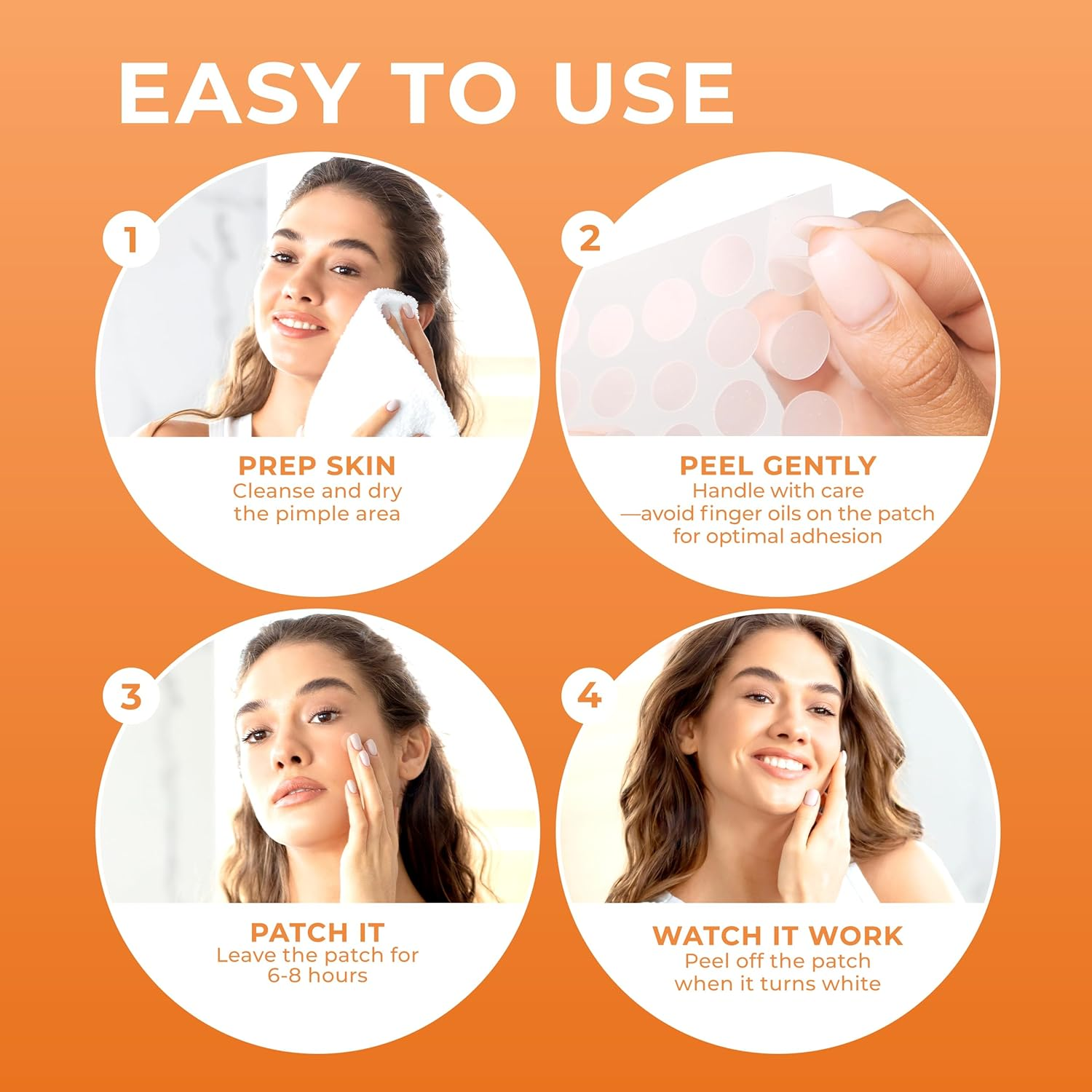 EASY TO USE

1

PREP SKIN
Cleanse and dry the pimple area

2

PEEL GENTLY
Handle with care —avoid finger oils on the patch for optimal adhesion

3

PATCH IT
Leave the patch for 6-8 hours

4

WATCH IT WORK
Peel off the patch when it turns white