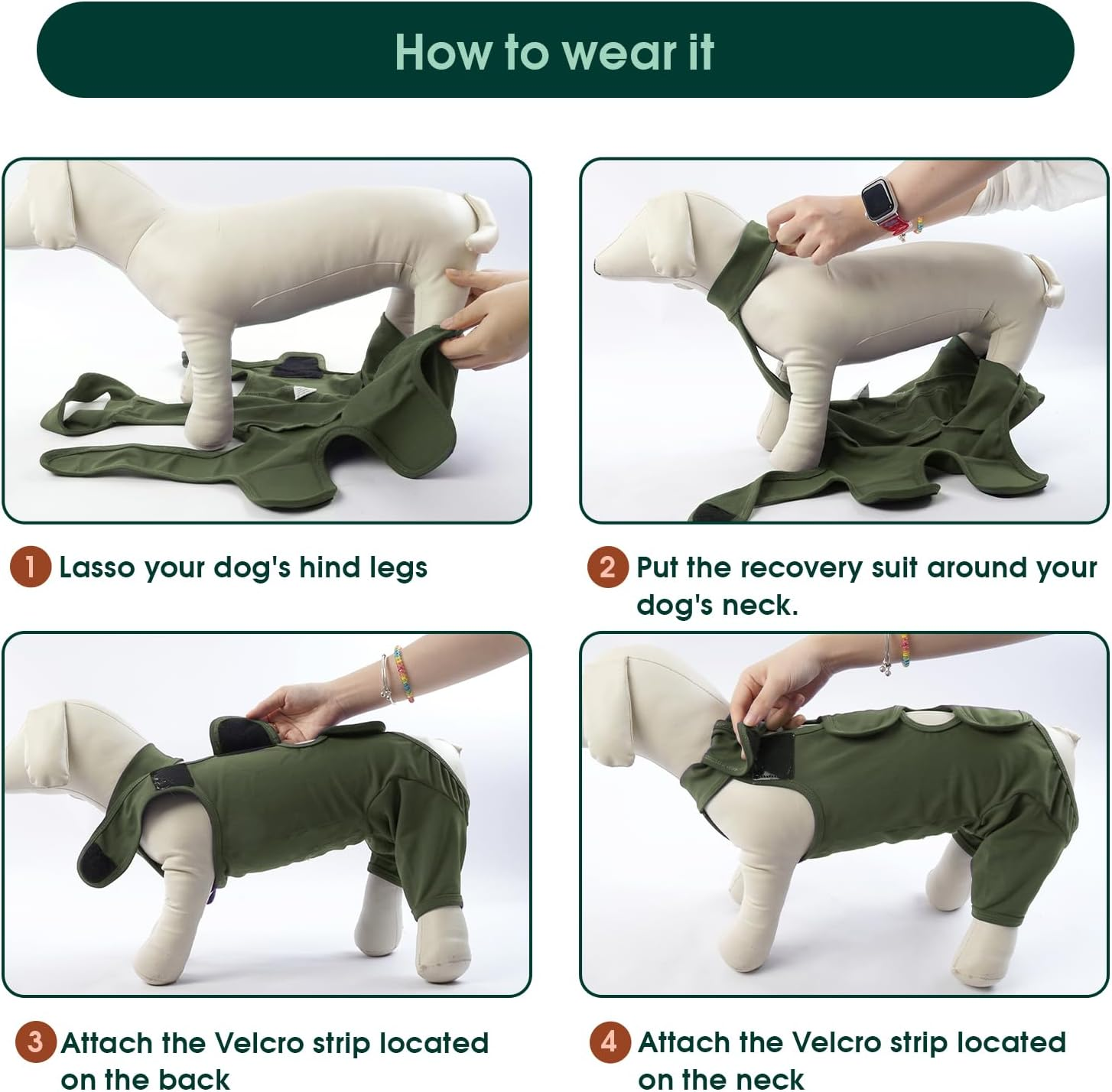 How to wear it

1 Lasso your dog's hind legs

2 Put the recovery suit around your dog's neck.

3 Attach the Velcro strip located on the back

4 Attach the Velcro strip located on the neck