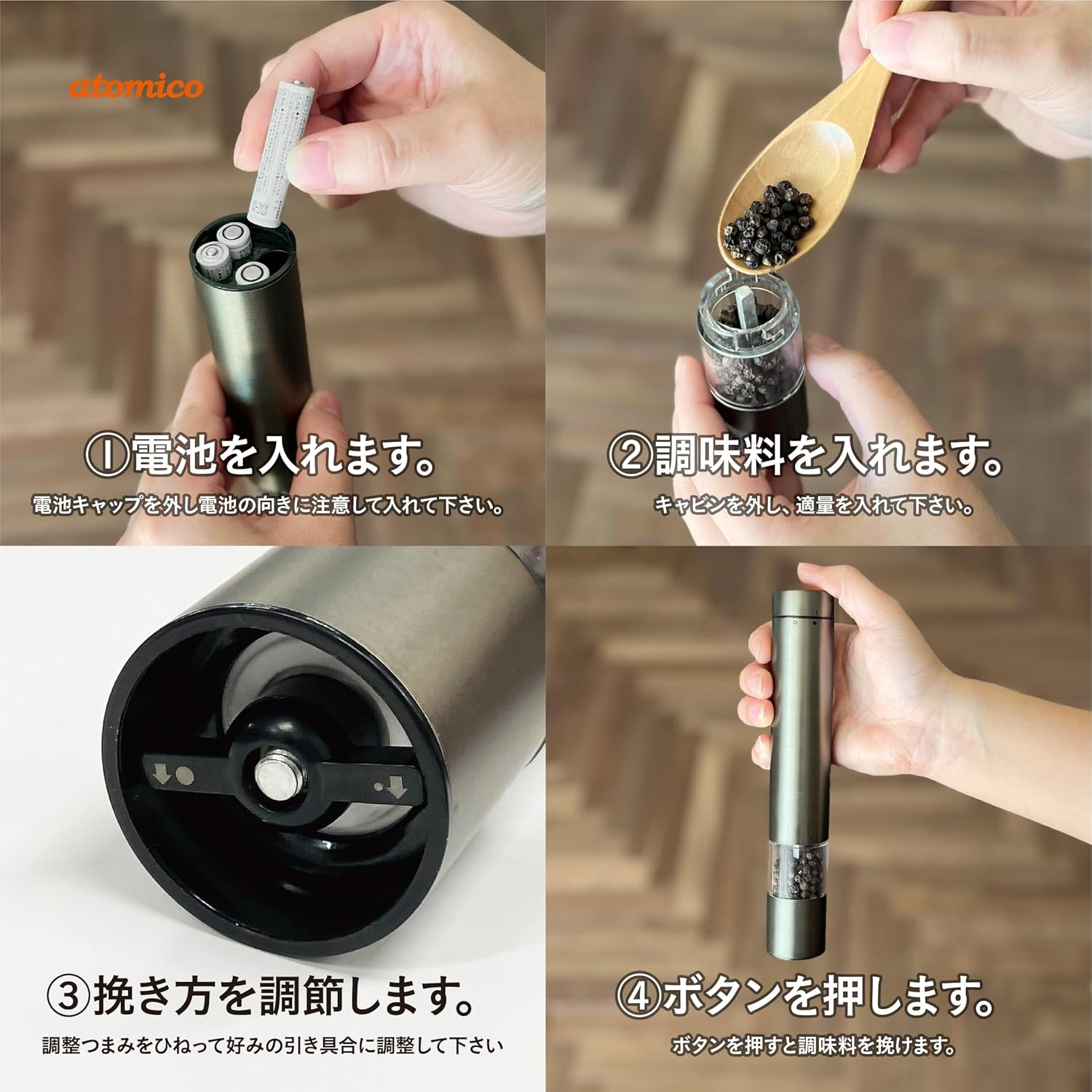 atomico

①電池を入れます。

電池キャップを外し電池の向きに注意して入れて下さい。

②調味料を入れます。

キャビンを外し、適量を入れて下さい。

③挽き方を調節します。

調整つまみをひねって好みの引き具合に調整して下さい

④ボタンを押します。

ボタンを押すと調味料を挽けます。