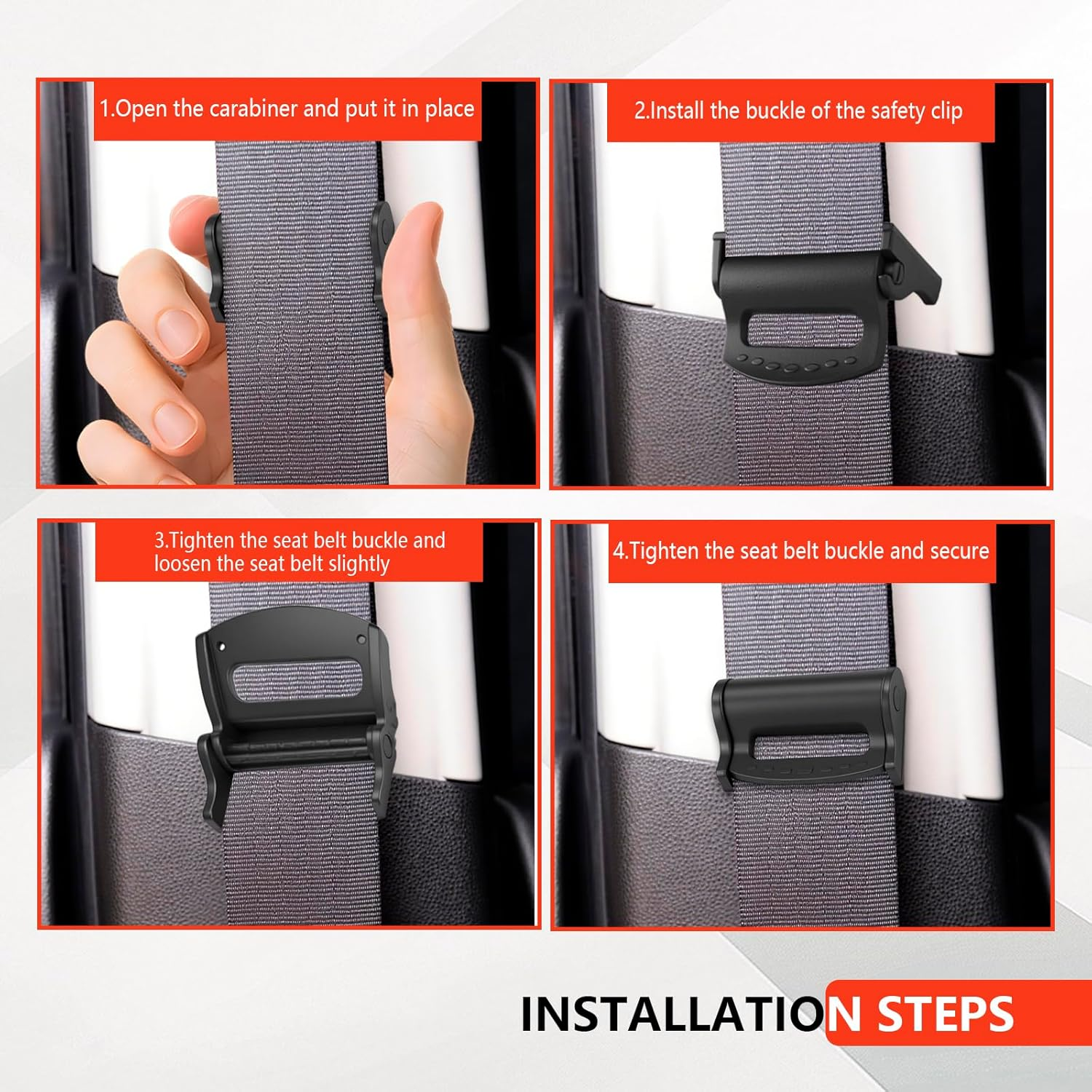 1.Open the carabiner and put it in place

2.Install the buckle of the safety clip

3.Tighten the seat belt buckle and loosen the seat belt slightly

4.Tighten the seat belt buckle and secure

INSTALLATION STEPS