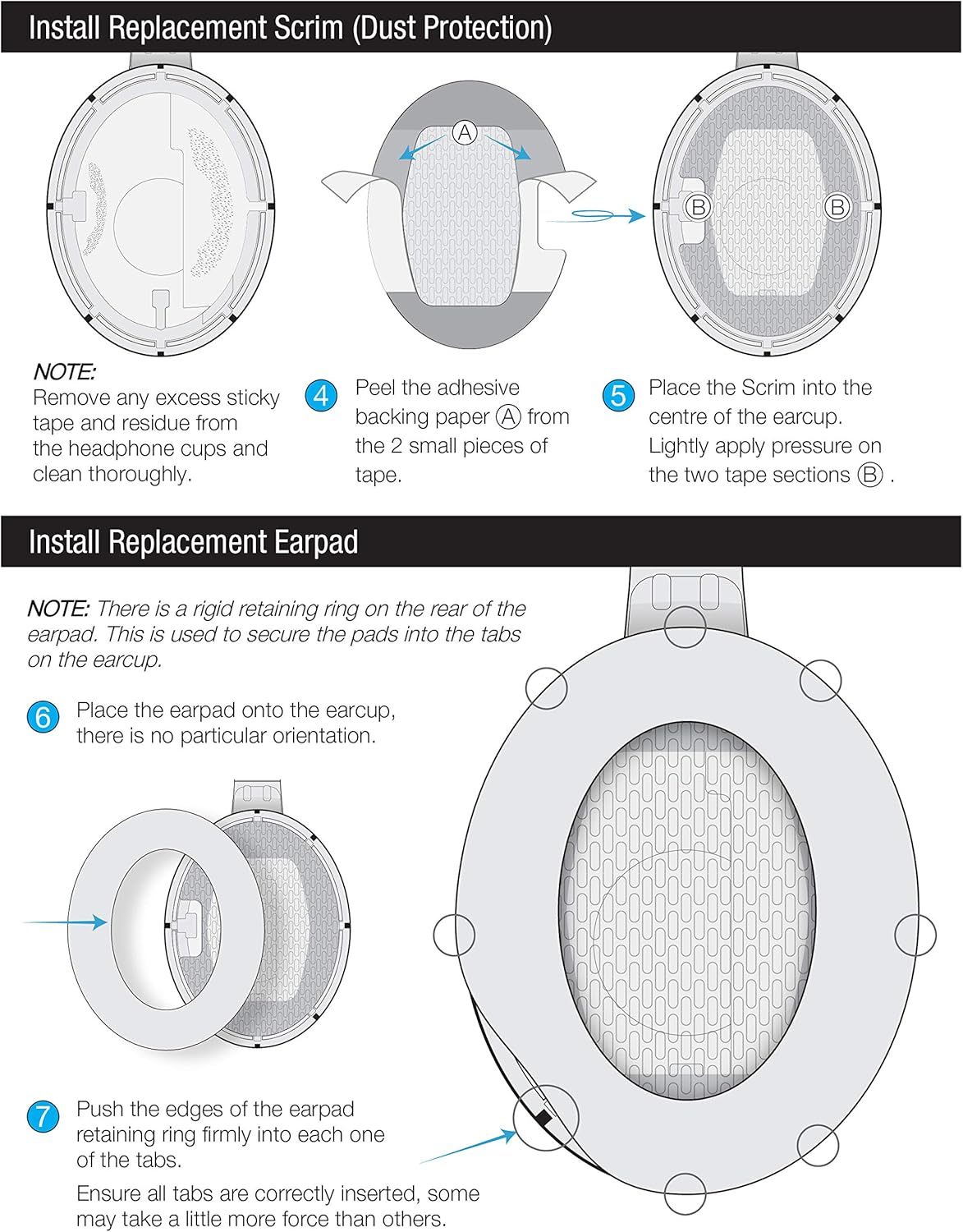 Install Replacement Scrim (Dust Protection)

A

B B

NOTE:
Remove any excess sticky tape and residue from the headphone cups and clean thoroughly.

4 Peel the adhesive backing paper A from the 2 small pieces of tape.

5 Place the Scrim into the centre of the earcup. Lightly apply pressure on the two tape sections B .

Install Replacement Earpad

NOTE: There is a rigid retaining ring on the rear of the earpad. This is used to secure the pads into the tabs on the earcup.

6 Place the earpad onto the earcup, there is no particular orientation.

7 Push the edges of the earpad retaining ring firmly into each one of the tabs.

Ensure all tabs are correctly inserted, some may take a little more force than others.