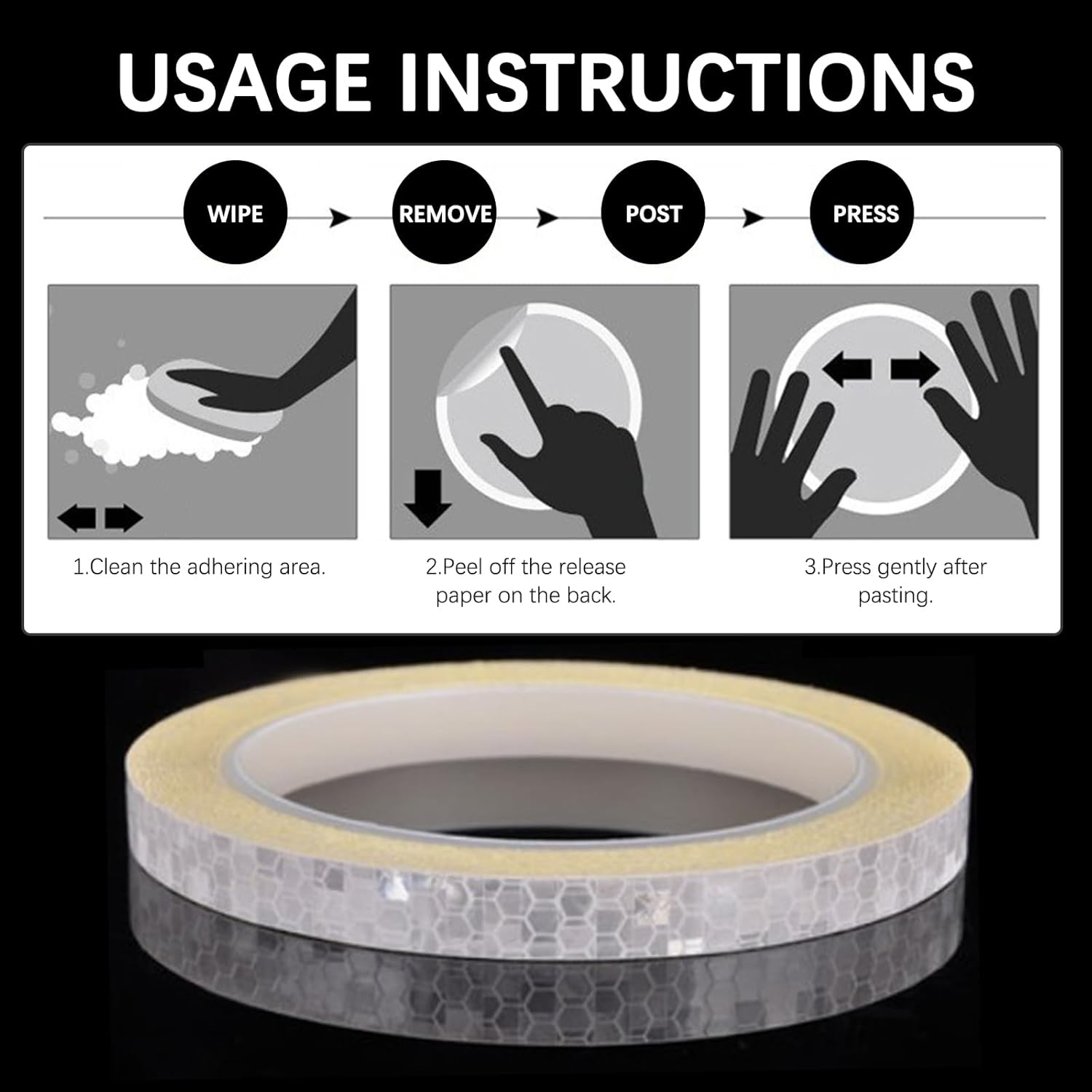 USAGE INSTRUCTIONS

WIPE

REMOVE

POST

PRESS

1.Clean the adhering area.

2.Peel off the release paper on the back.

3.Press gently after pasting.