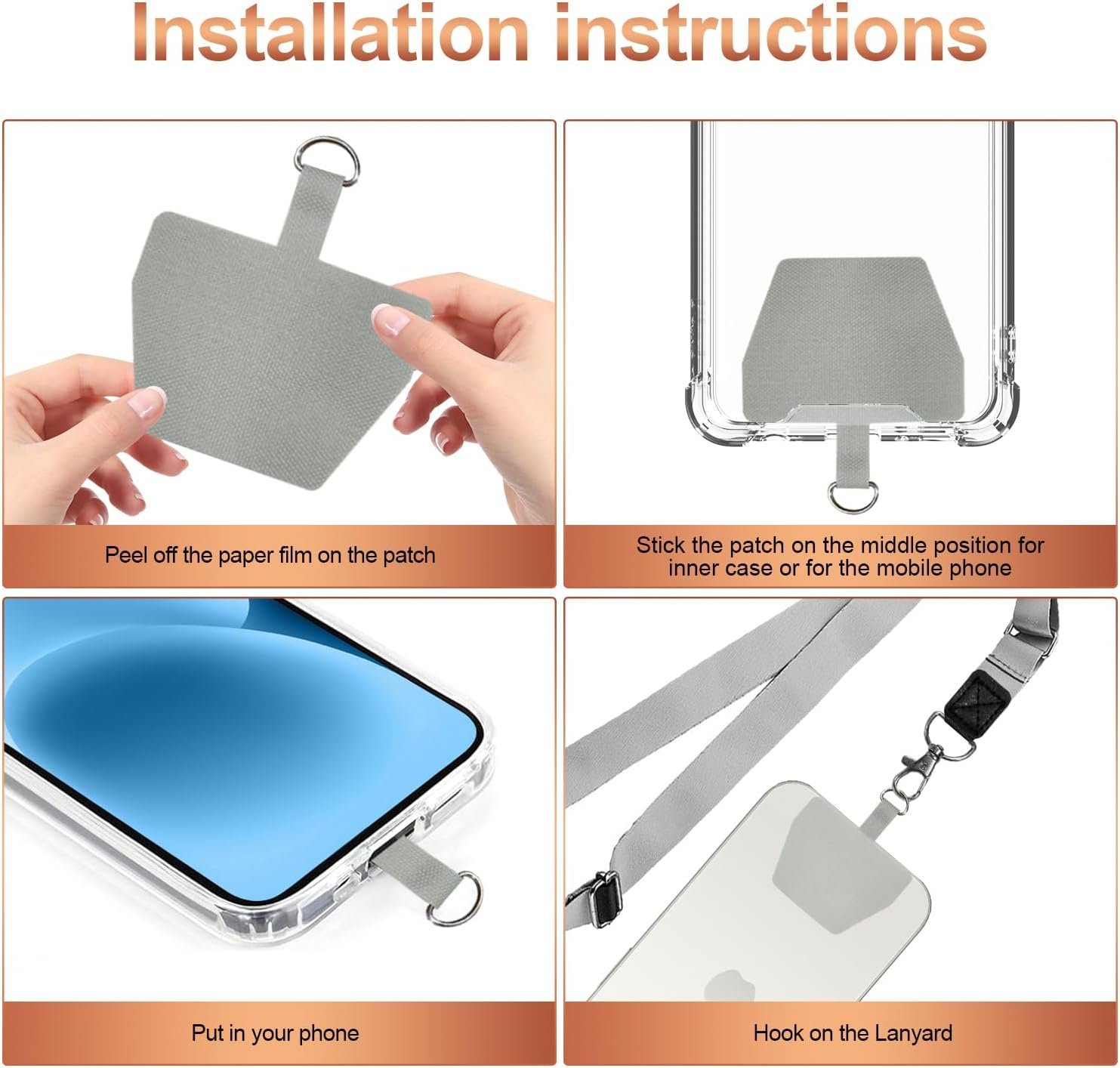 Installation instructions

Peel off the paper film on the patch

Stick the patch on the middle position for inner case or for the mobile phone

Put in your phone

Hook on the Lanyard