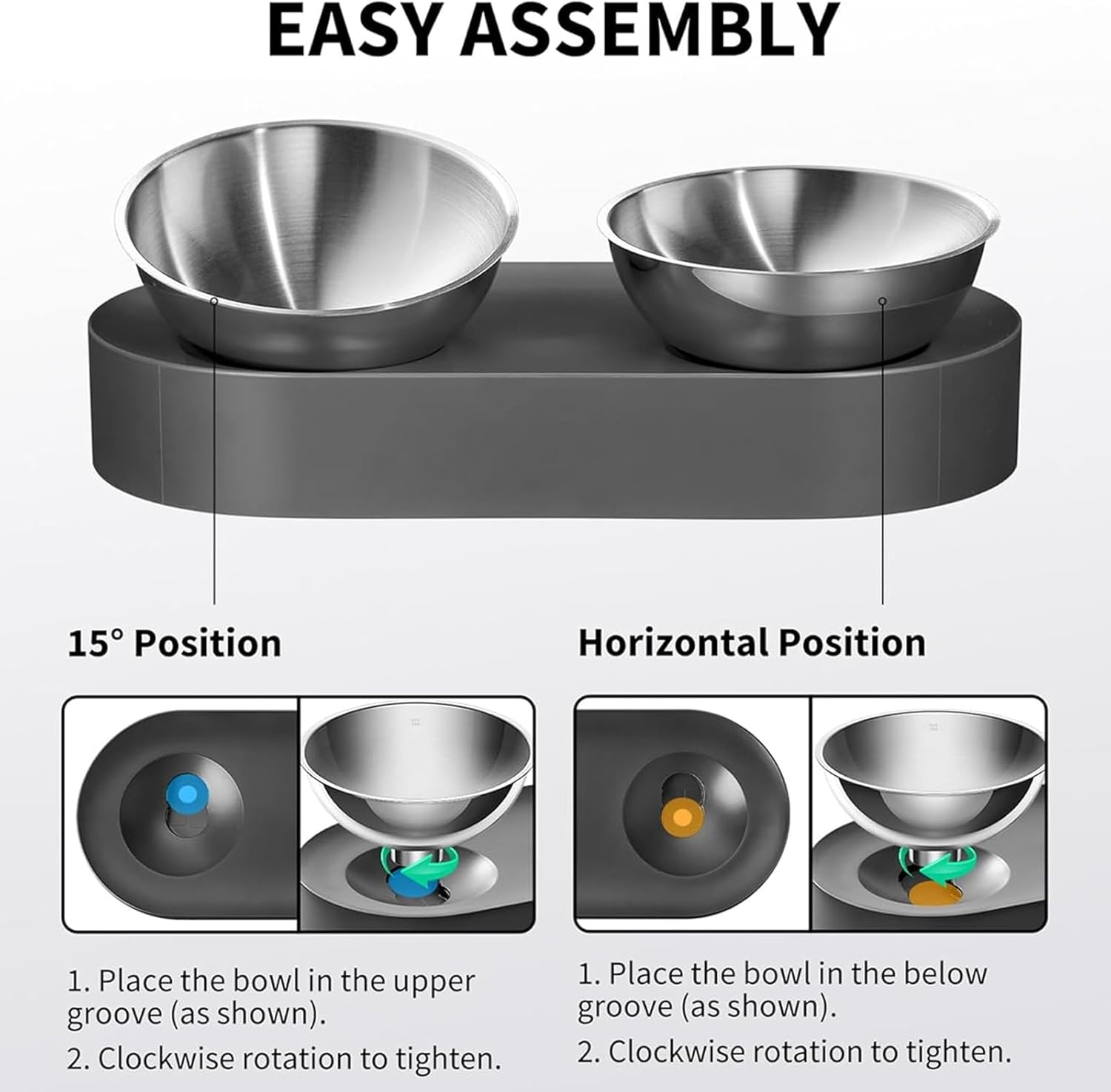 EASY ASSEMBLY

15° Position

1. Place the bowl in the upper groove (as shown).

2. Clockwise rotation to tighten.

Horizontal Position

1. Place the bowl in the below groove (as shown).

2. Clockwise rotation to tighten.