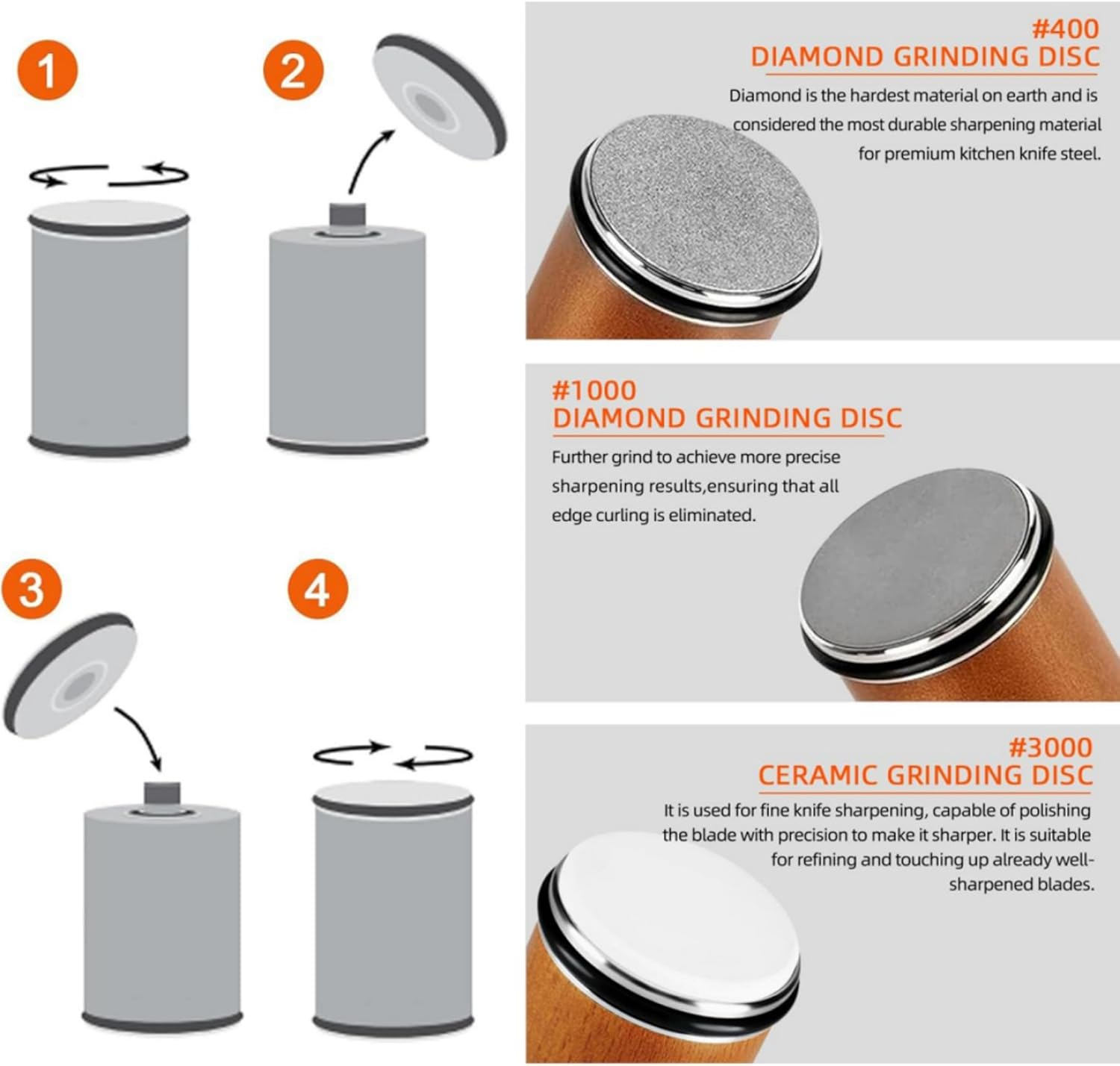 1

2

3

4

#400
DIAMOND GRINDING DISC
Diamond is the hardest material on earth and is considered the most durable sharpening material for premium kitchen knife steel.

#1000
DIAMOND GRINDING DISC
Further grind to achieve more precise sharpening results,ensuring that all edge curling is eliminated.

#3000
CERAMIC GRINDING DISC
It is used for fine knife sharpening, capable of polishing the blade with precision to make it sharper. It is suitable for refining and touching up already well-sharpened blades.