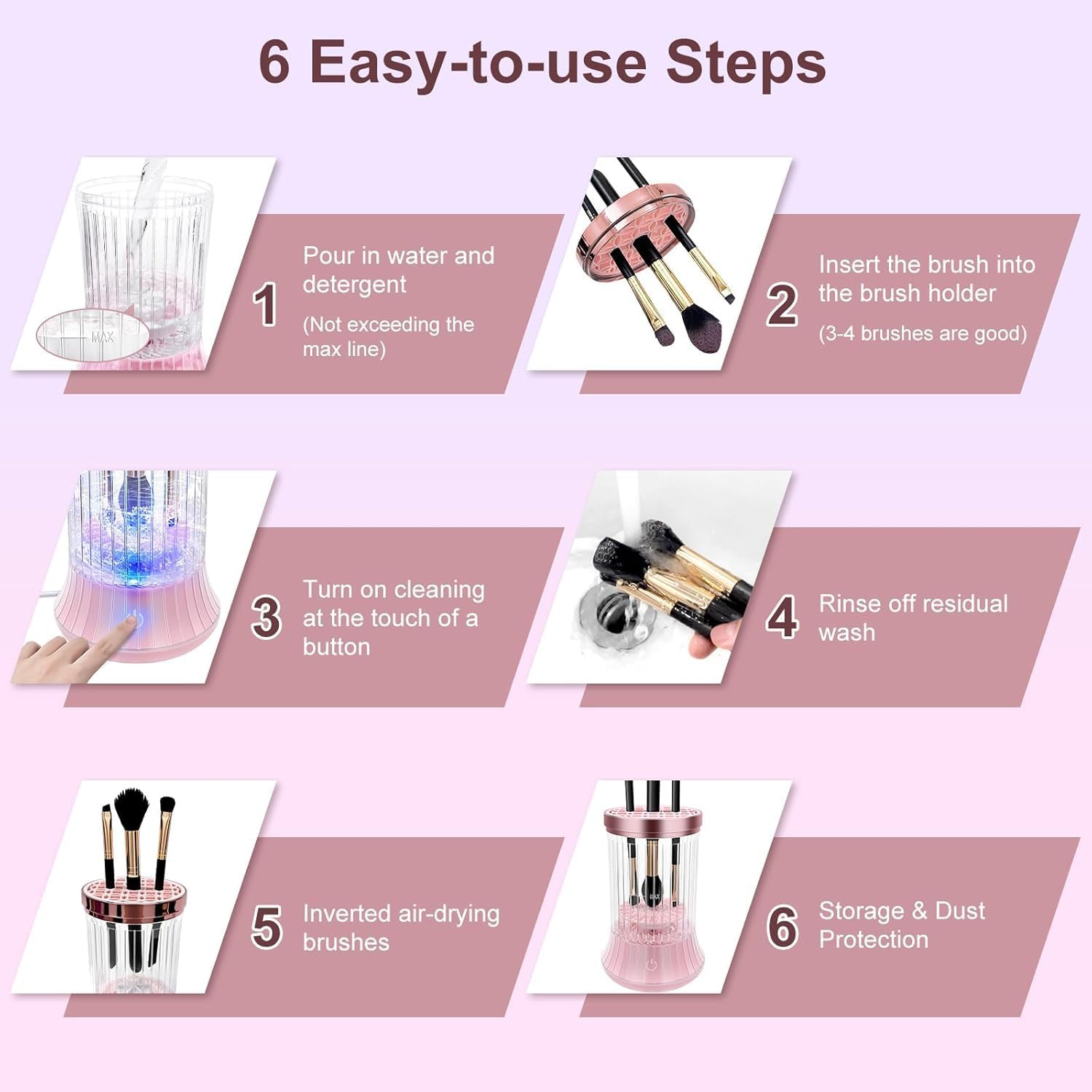 6 Easy-to-use Steps

MAX

1 Pour in water and detergent
(Not exceeding the max line)

2 Insert the brush into the brush holder
(3-4 brushes are good)

3 Turn on cleaning at the touch of a button

4 Rinse off residual wash

5 Inverted air-drying brushes

MAX

6 Storage & Dust Protection