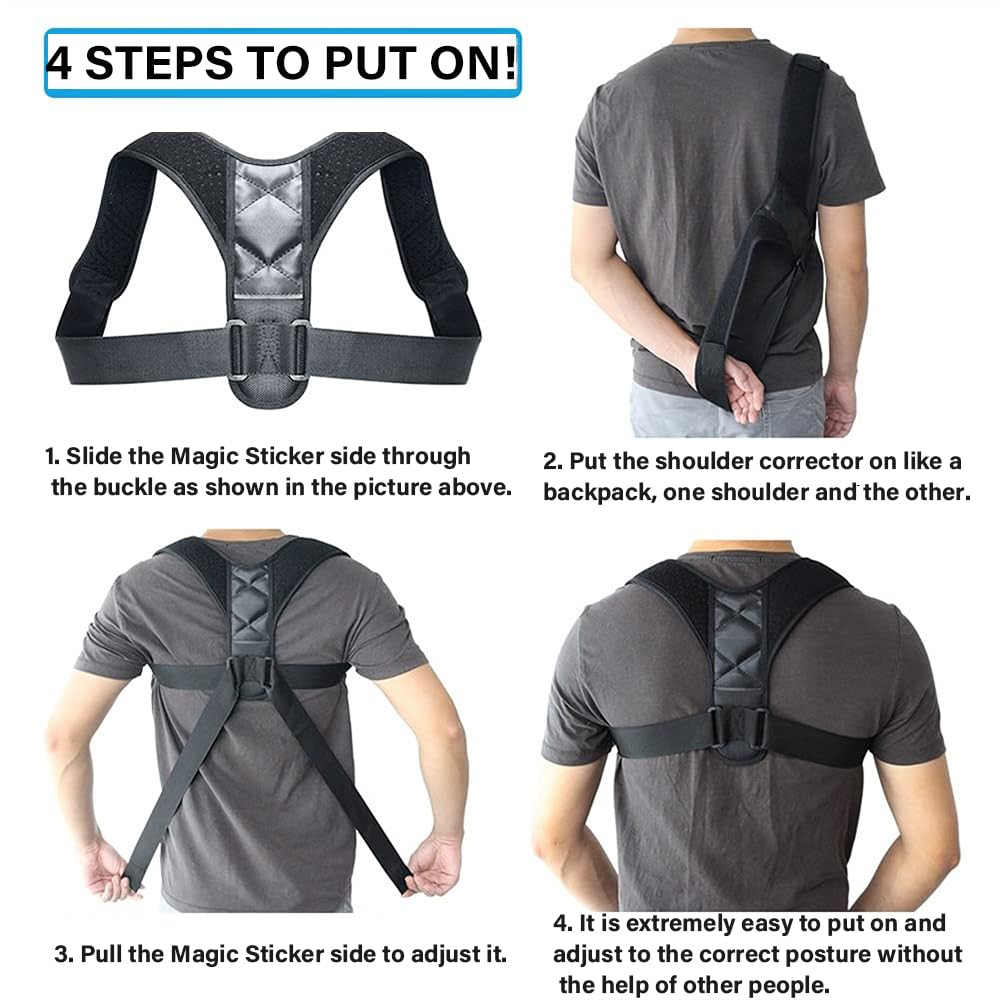 4 STEPS TO PUT ON!

1. Slide the Magic Sticker side through the buckle as shown in the picture above.

2. Put the shoulder corrector on like a backpack, one shoulder and the other.

3. Pull the Magic Sticker side to adjust it.

4. It is extremely easy to put on and adjust to the correct posture without the help of other people.