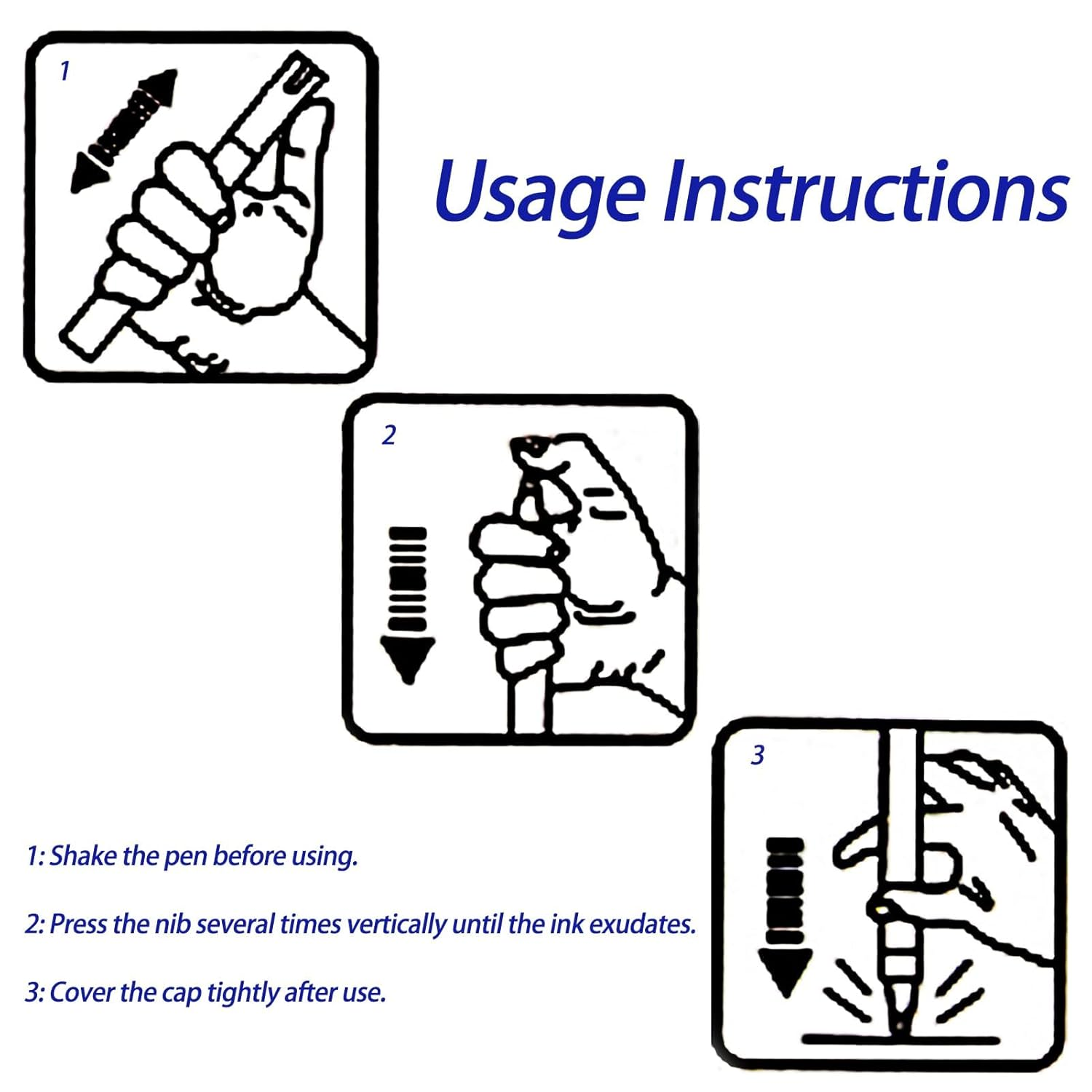 1

Usage Instructions

2

3

1: Shake the pen before using.

2: Press the nib several times vertically until the ink exudates.

3: Cover the cap tightly after use.