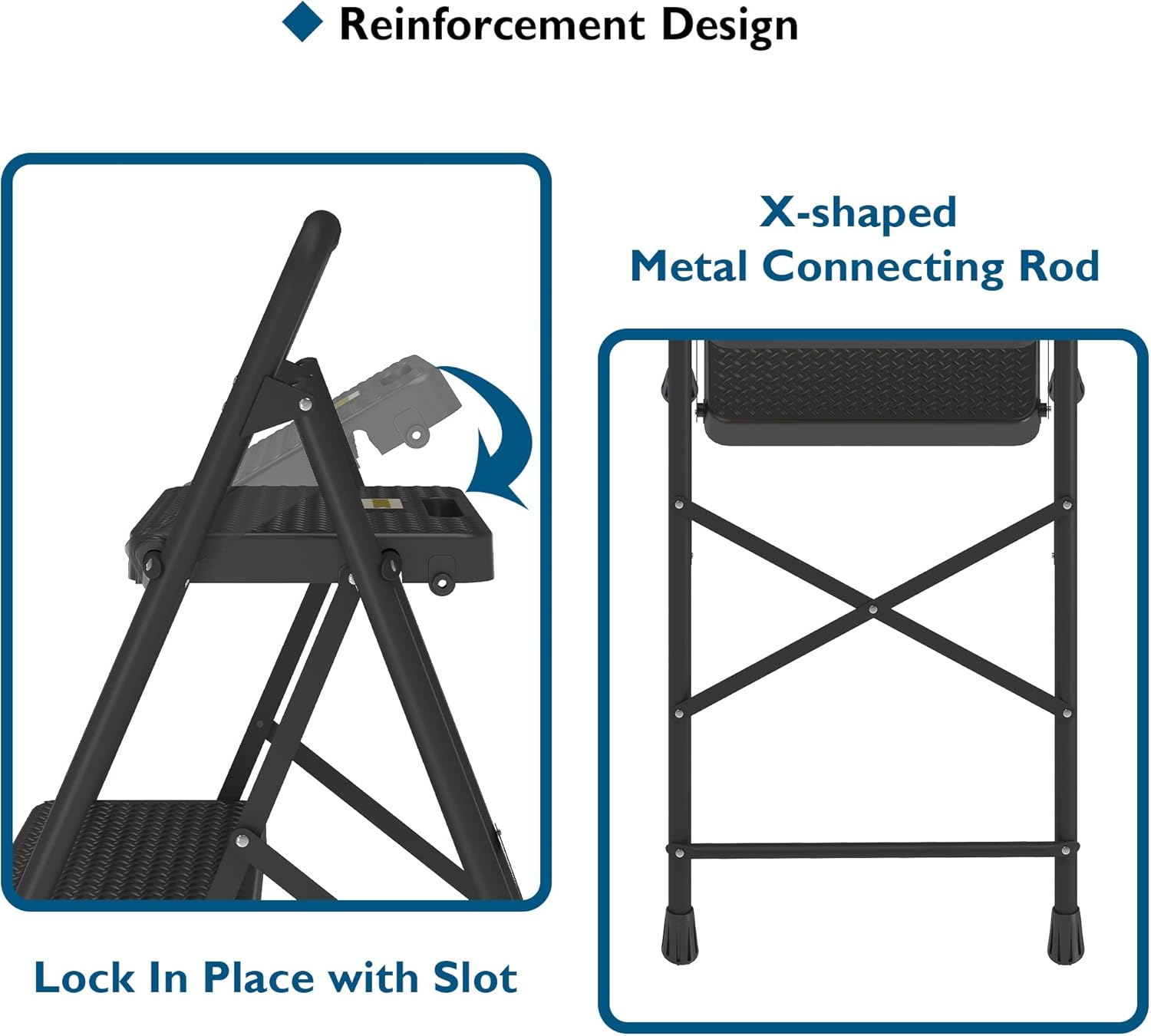 ◆ Reinforcement Design

Lock In Place with Slot

X-shaped
Metal Connecting Rod