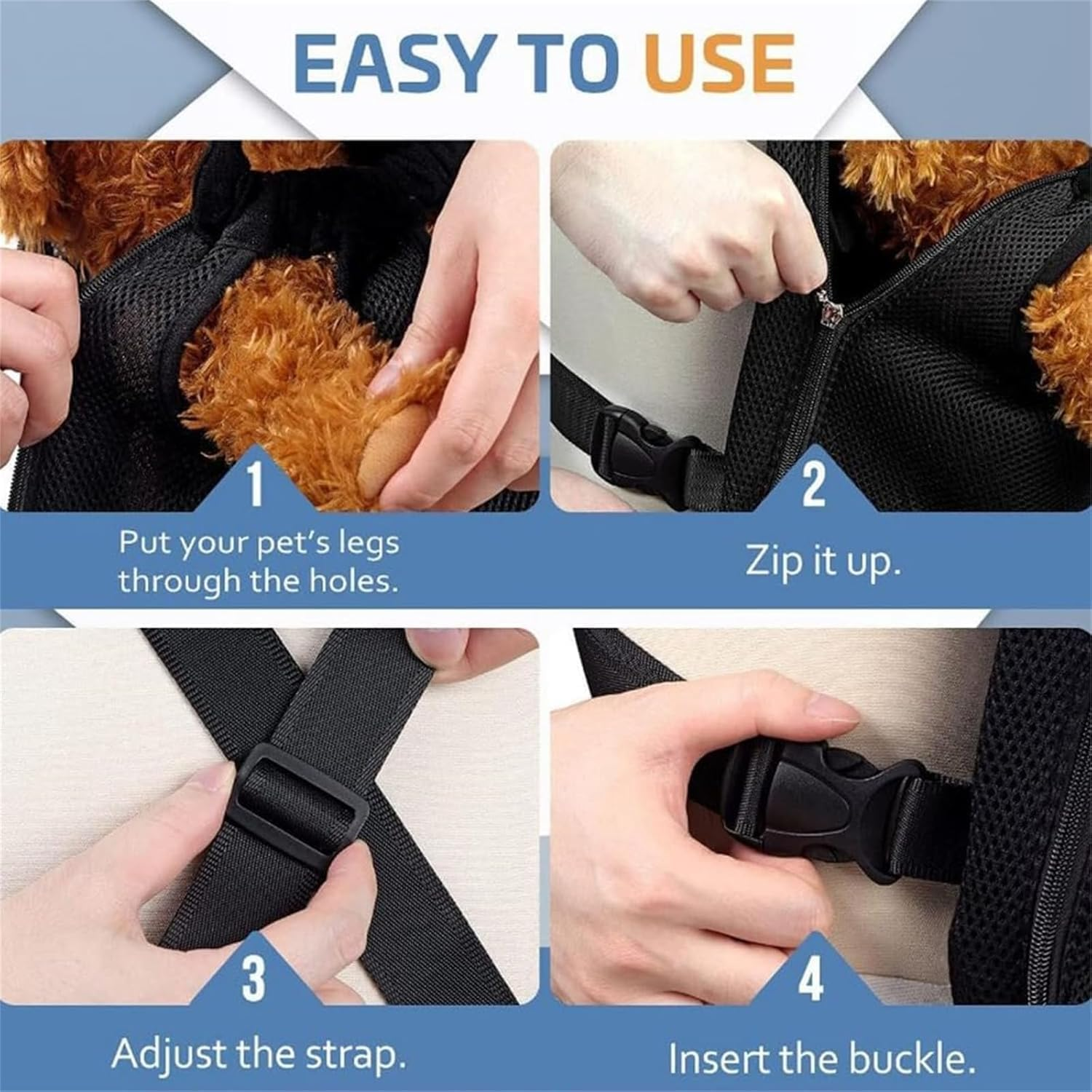 EASY TO USE

1

Put your pet's legs through the holes.

2

Zip it up.

3

Adjust the strap.

4

Insert the buckle.