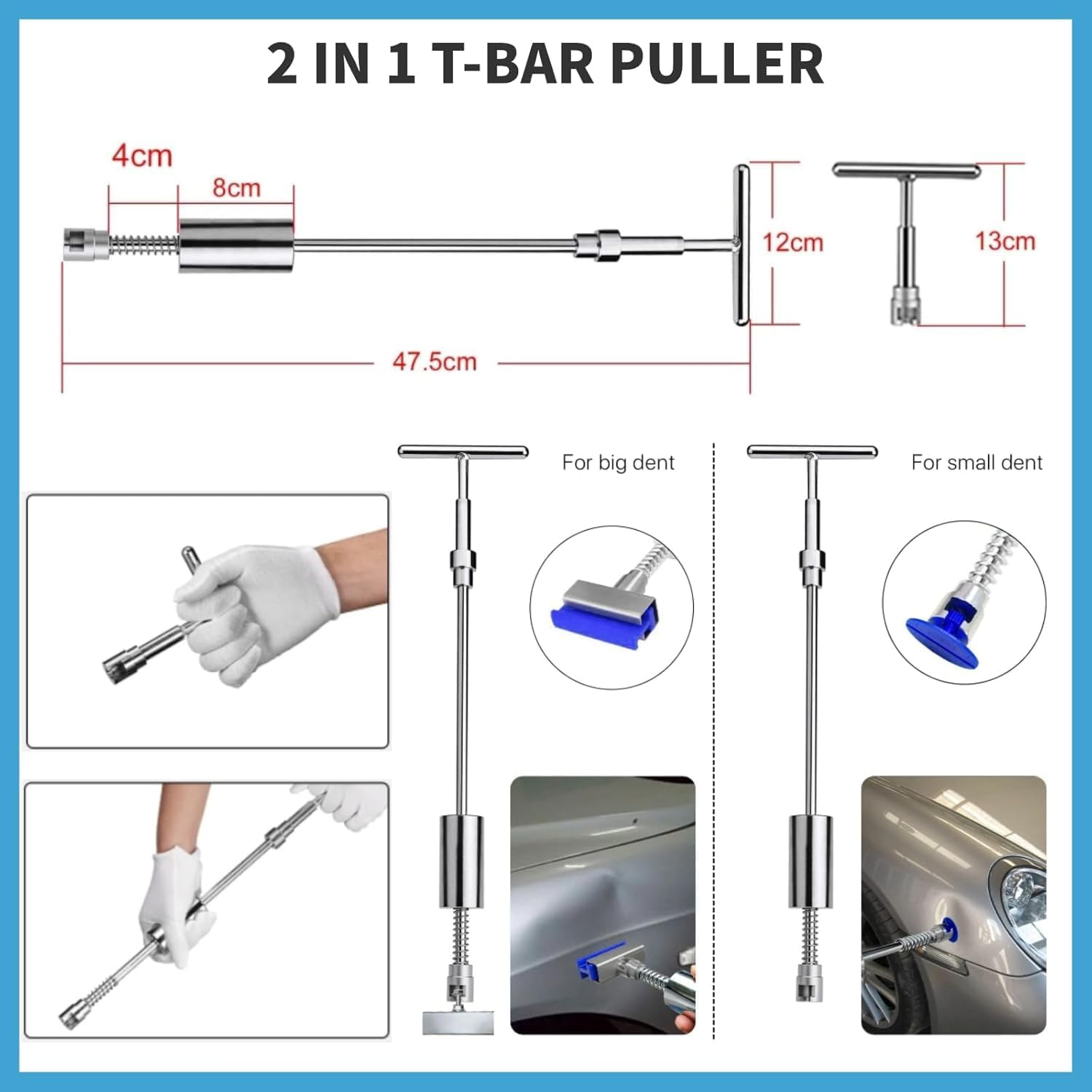 2 IN 1 T-BAR PULLER

4cm

8cm

12cm

13cm

47.5cm

For big dent

For small dent