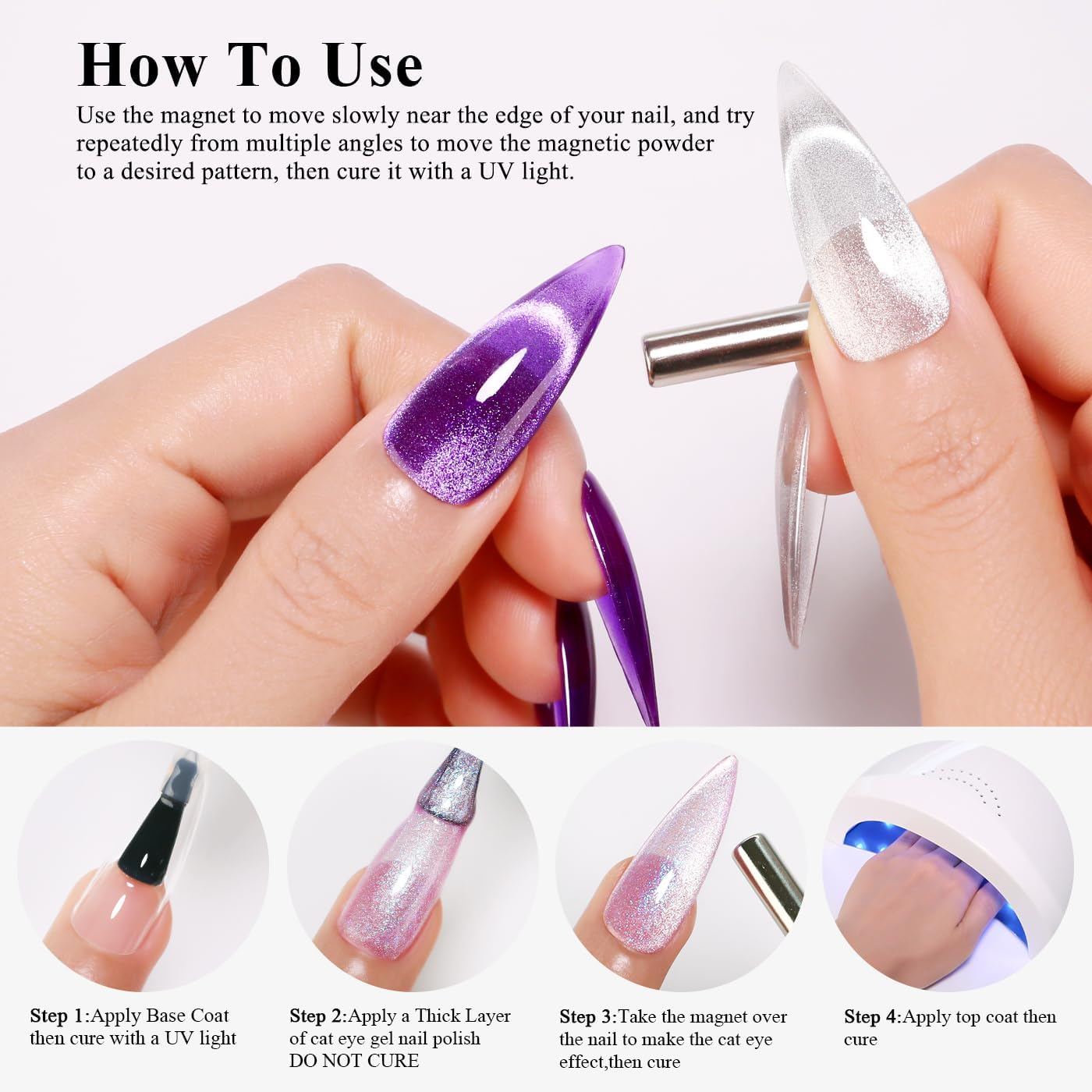 How To Use

Use the magnet to move slowly near the edge of your nail, and try repeatedly from multiple angles to move the magnetic powder to a desired pattern, then cure it with a UV light.

Step 1:Apply Base Coat then cure with a UV light

Step 2:Apply a Thick Layer of cat eye gel nail polish DO NOT CURE

Step 3:Take the magnet over the nail to make the cat eye effect,then cure

Step 4:Apply top coat then cure