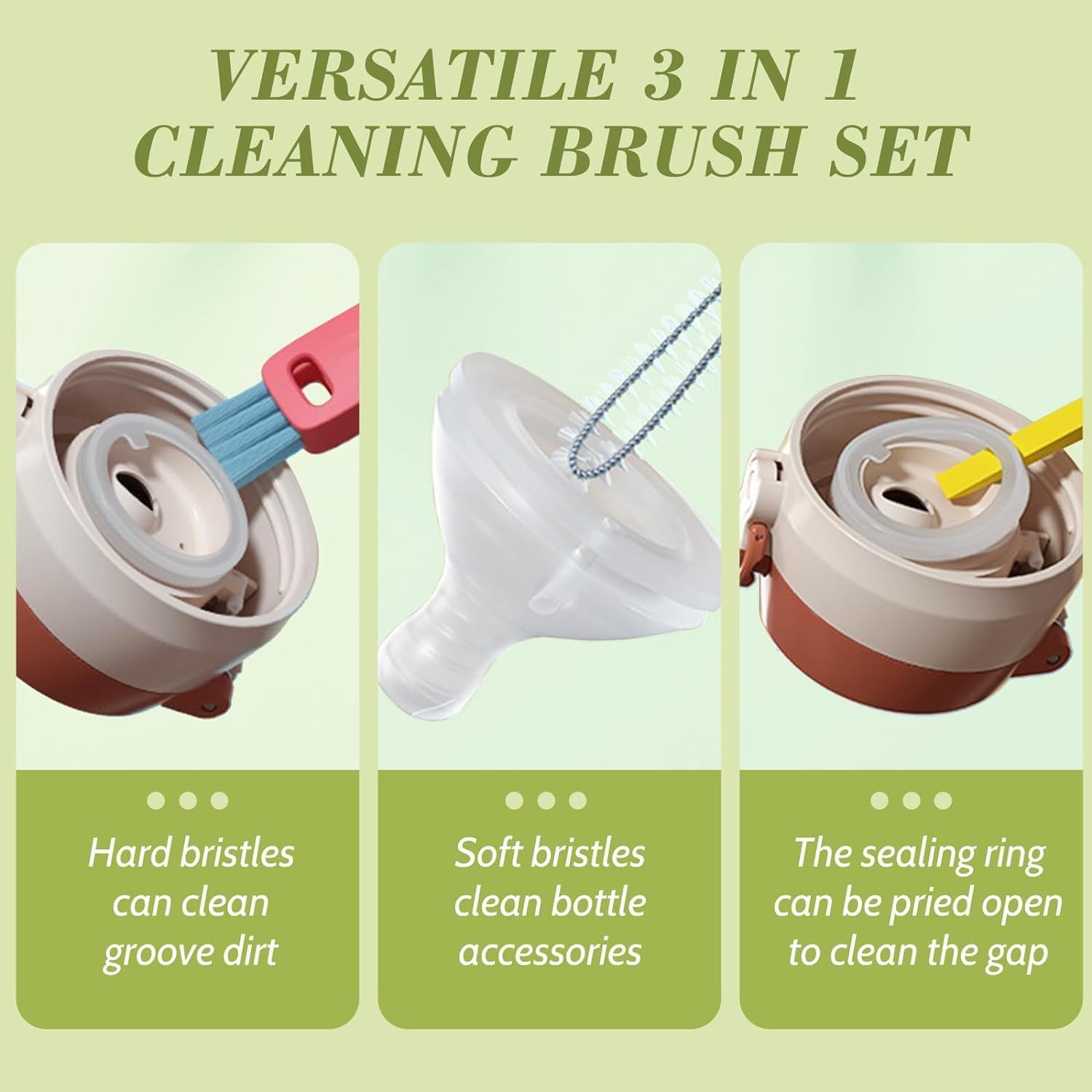 VERSATILE 3 IN 1
CLEANING BRUSH SET

Hard bristles can clean groove dirt

Soft bristles clean bottle accessories

The sealing ring can be pried open to clean the gap