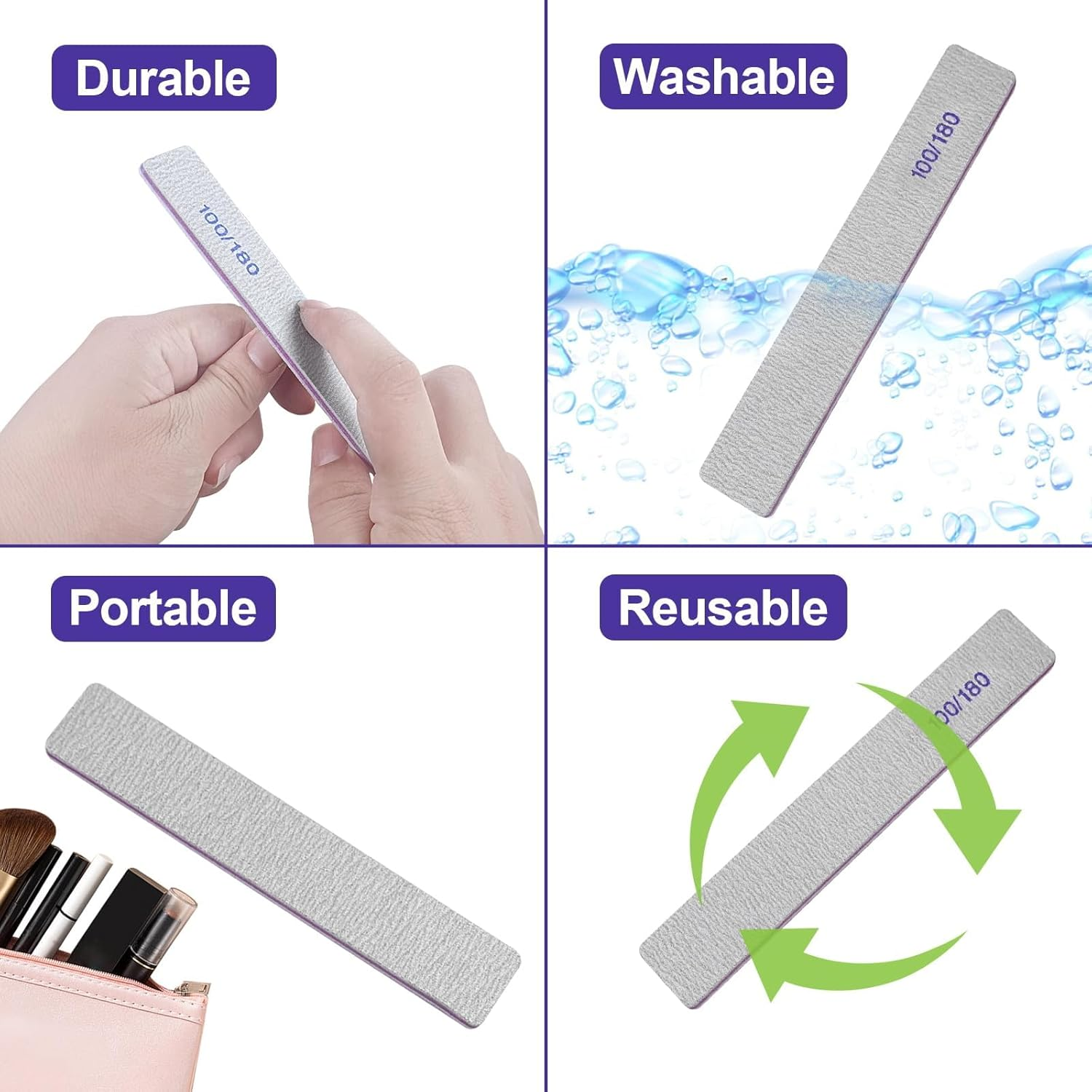 Durable

100/180

Washable

100/180

Portable

Reusable

100/180