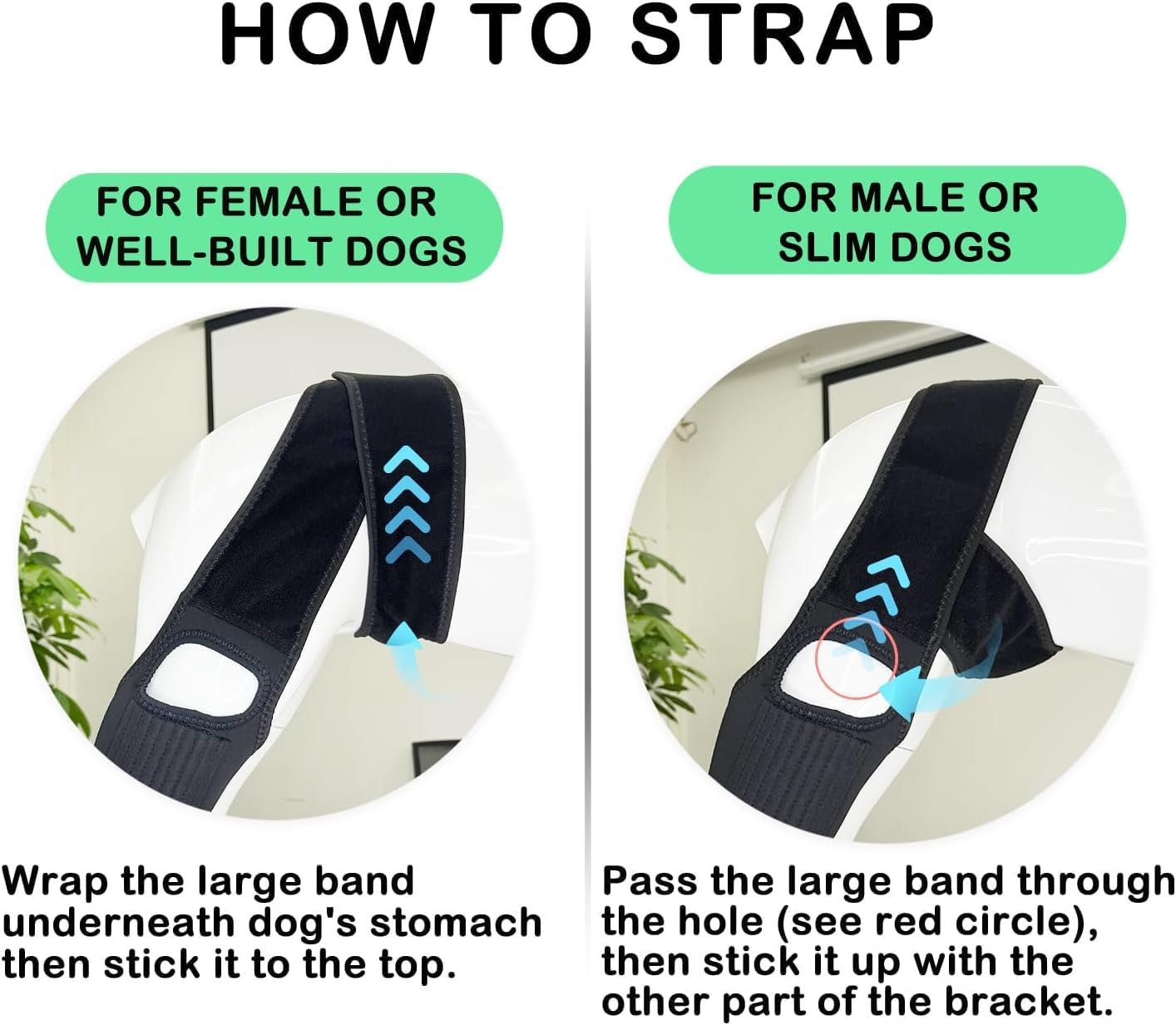 HOW TO STRAP

FOR FEMALE OR WELL-BUILT DOGS

Wrap the large band underneath dog's stomach then stick it to the top.

FOR MALE OR SLIM DOGS

Pass the large band through the hole (see red circle), then stick it up with the other part of the bracket.