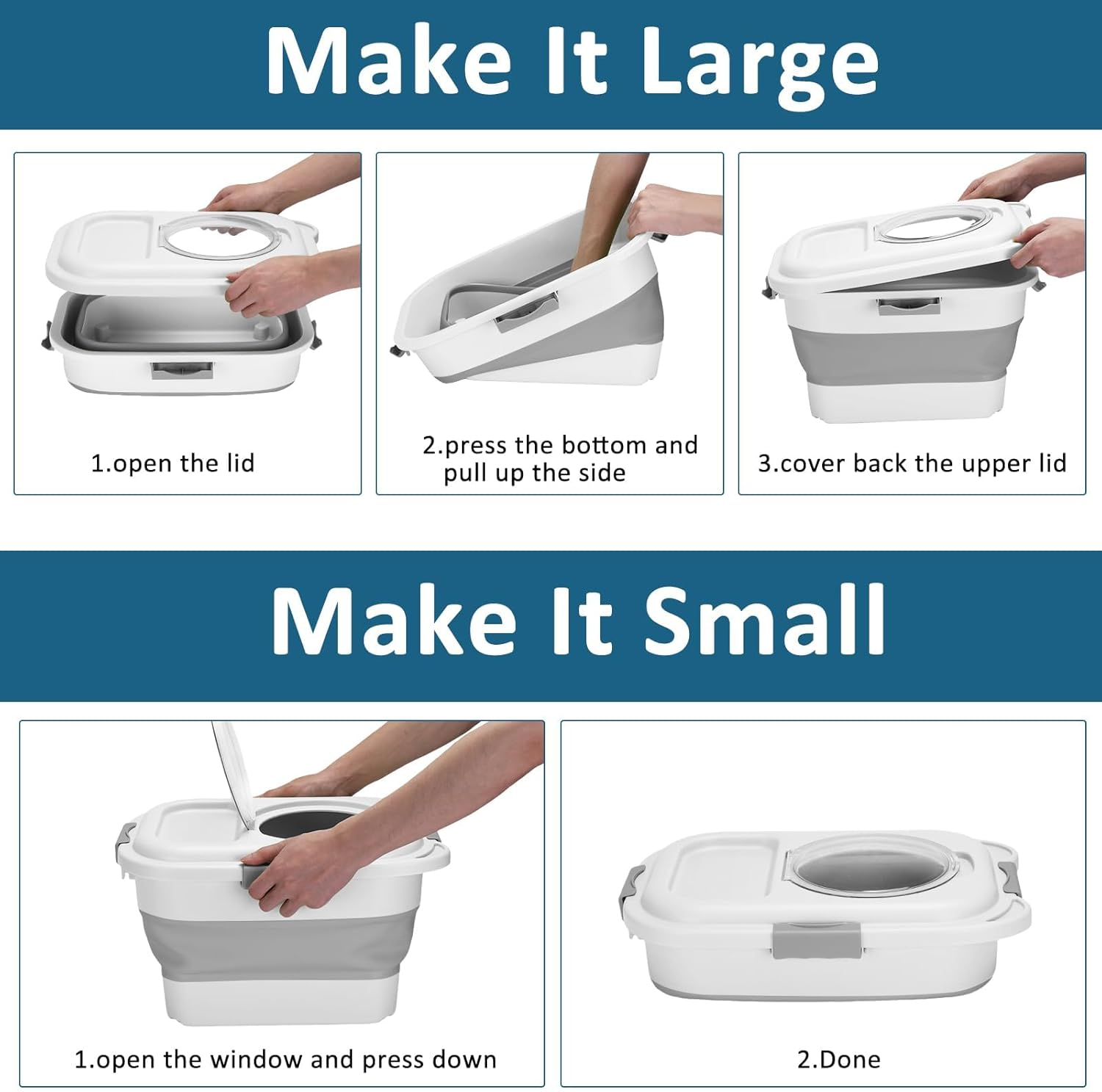 Make It Large

1.open the lid

2.press the bottom and pull up the side

3.cover back the upper lid

Make It Small

1.open the window and press down

2.Done