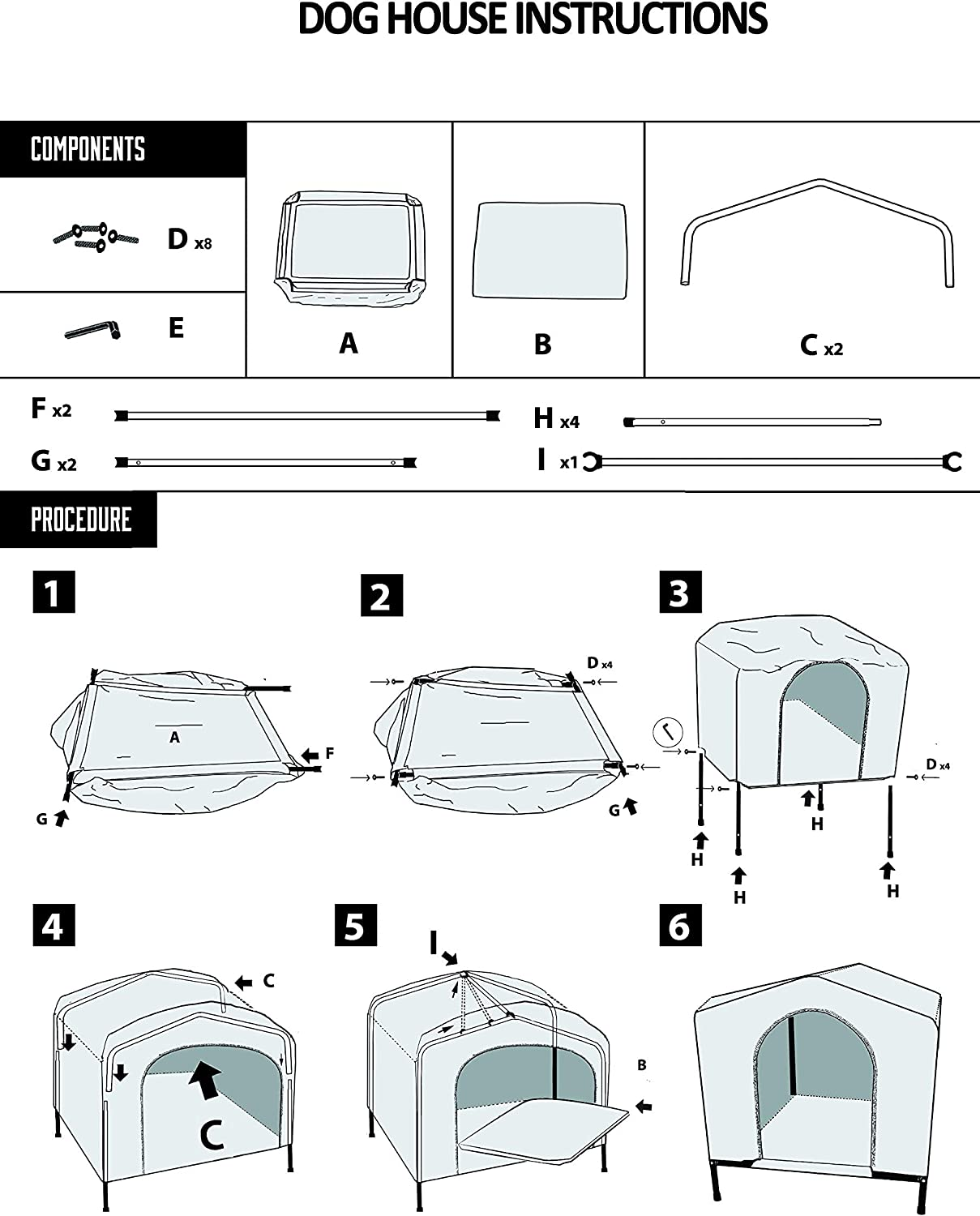 DOG HOUSE INSTRUCTIONS

COMPONENTS

D x8

E

A

B

C x2

F x2

G x2

H x4

I x1

PROCEDURE

1

A

F

G

2

D x4

G

3

D x4

H

H

H

H

4

C

C

5

I

B

6