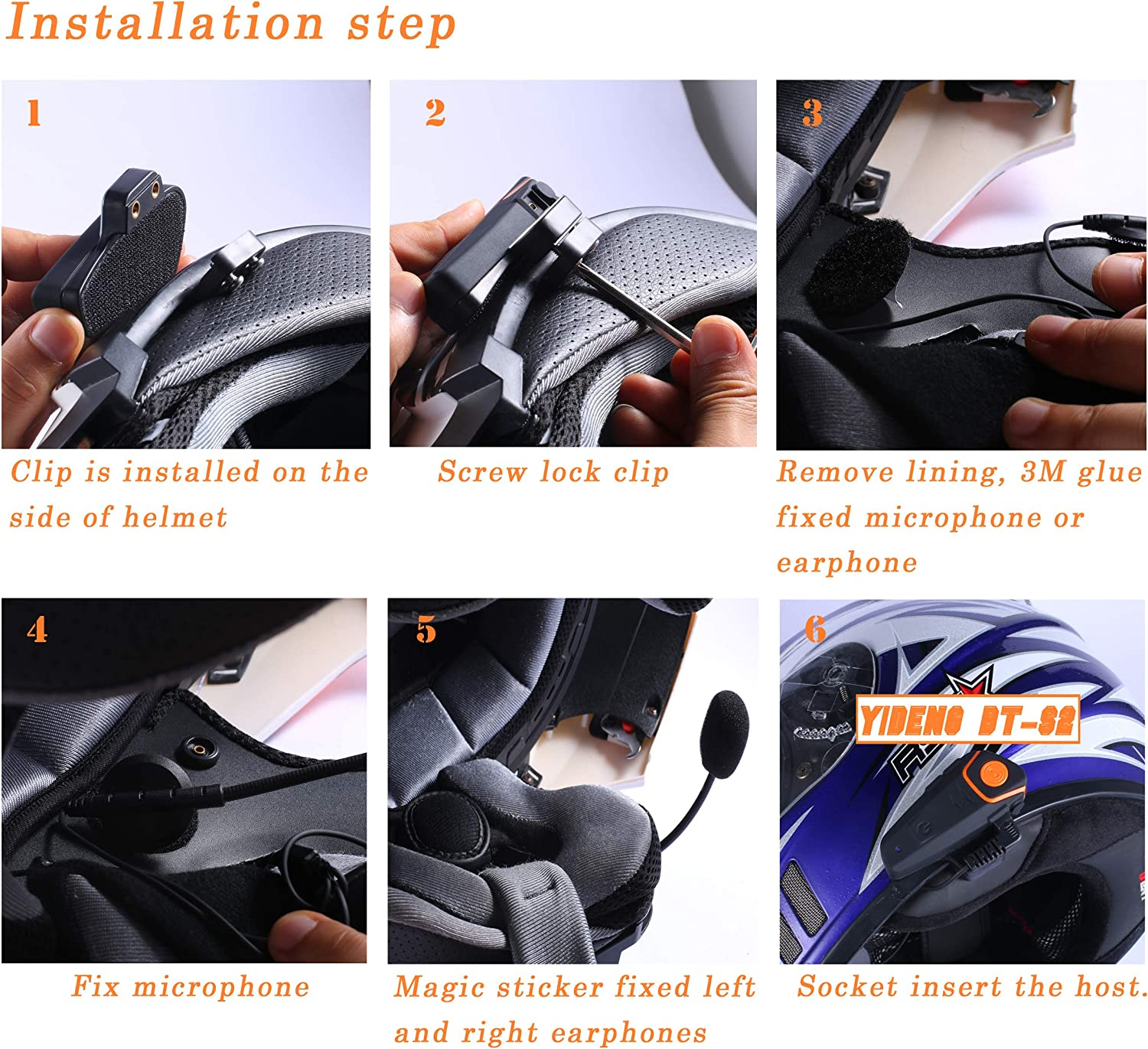 Installation step

1

Clip is installed on the side of helmet

2

Screw lock clip

3

Remove lining, 3M glue fixed microphone or earphone

4

Fix microphone

5

Magic sticker fixed left and right earphones

6

YIDENG BT-S2

Socket insert the host.