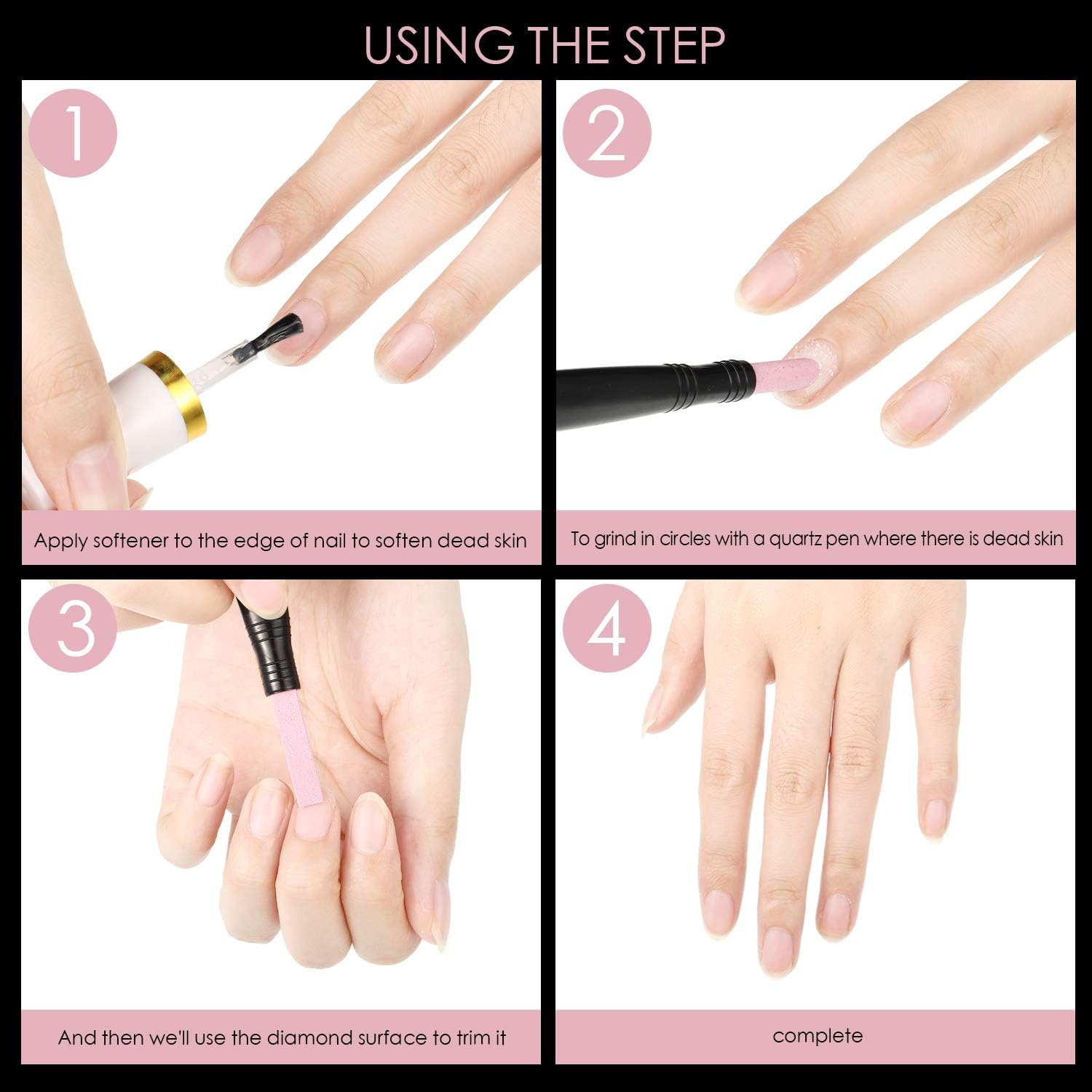 USING THE STEP

1

Apply softener to the edge of nail to soften dead skin

2

To grind in circles with a quartz pen where there is dead skin

3

And then we'll use the diamond surface to trim it

4

complete