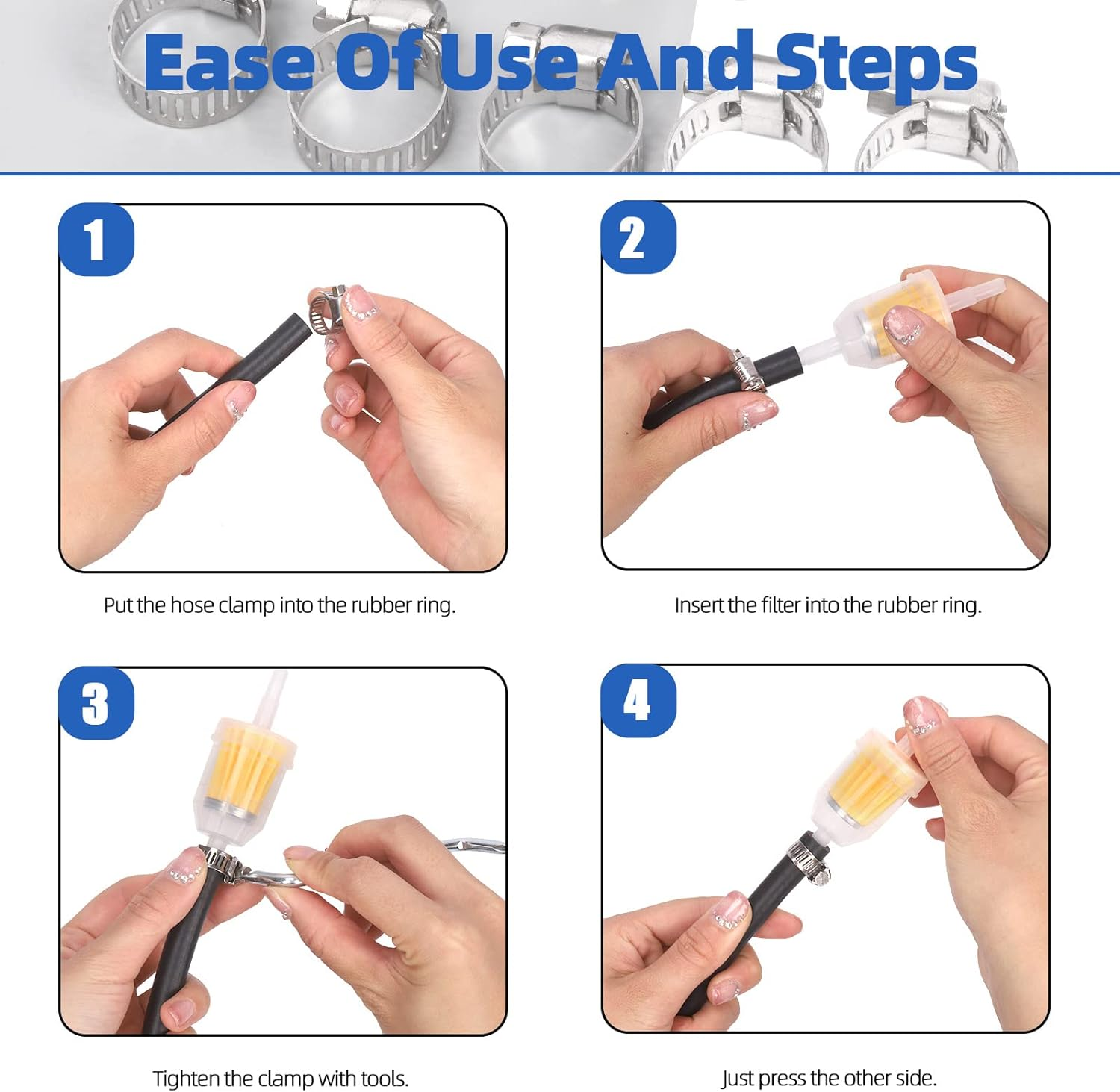 Ease Of Use And Steps

1

Put the hose clamp into the rubber ring.

2

Insert the filter into the rubber ring.

3

Tighten the clamp with tools.

4

Just press the other side.