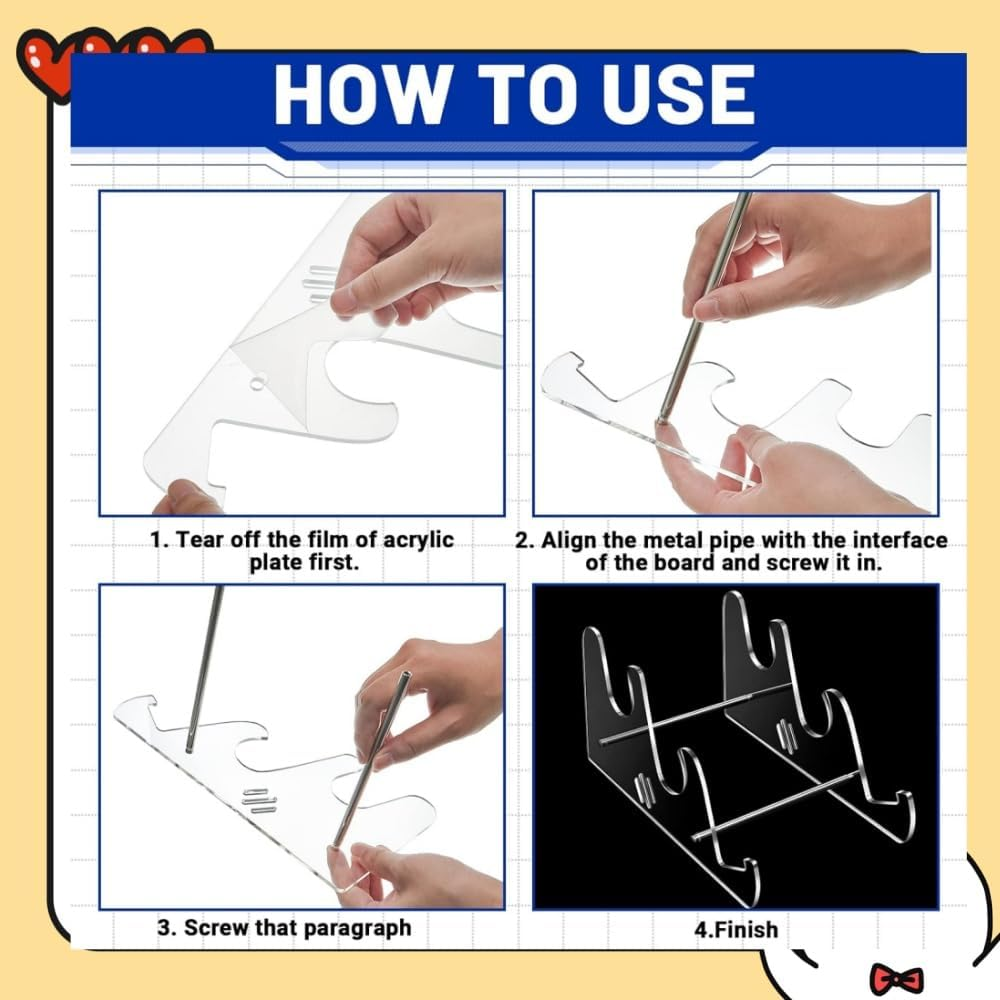 HOW TO USE

1. Tear off the film of acrylic plate first.

2. Align the metal pipe with the interface of the board and screw it in.

3. Screw that paragraph

4.Finish