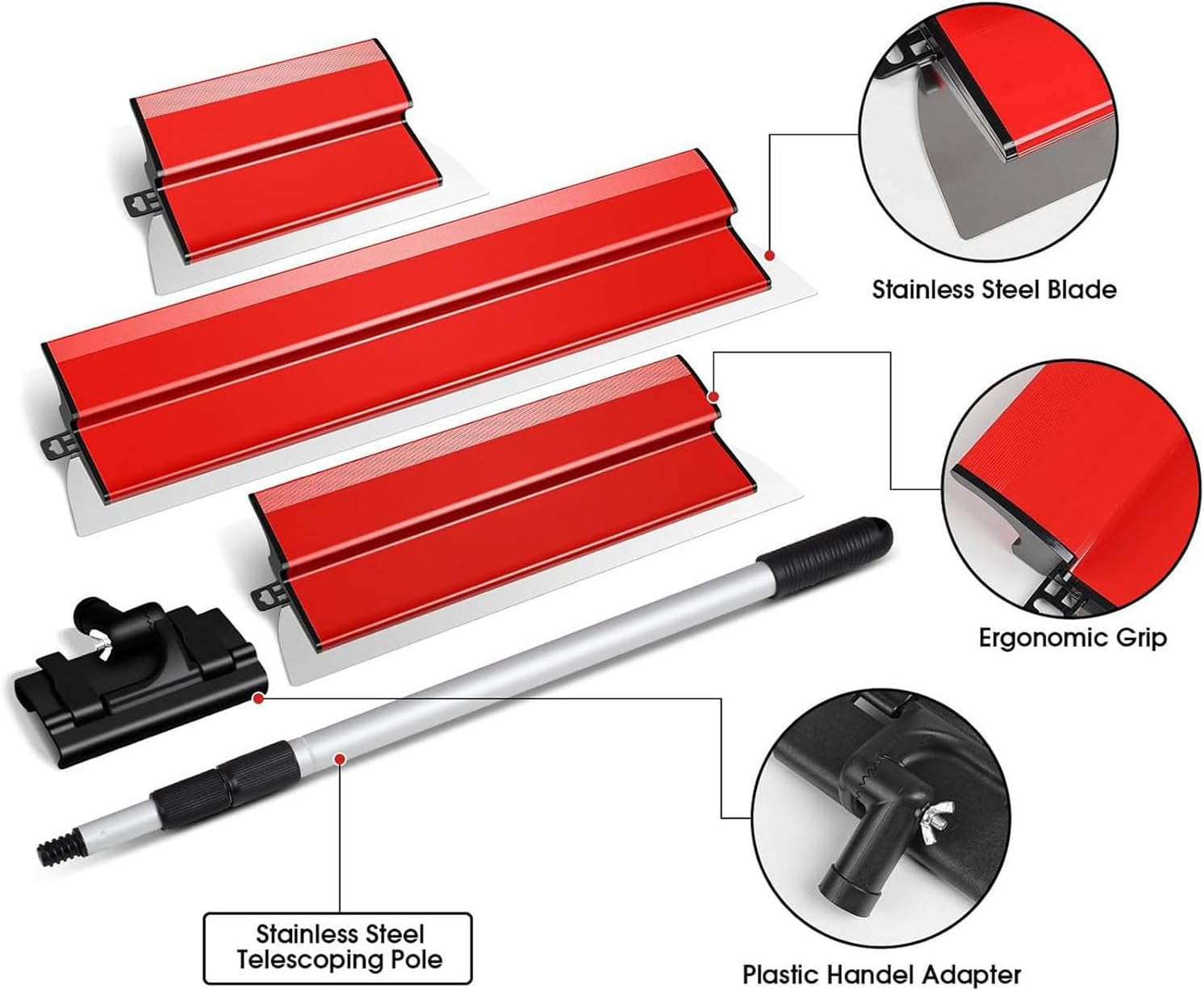 Stainless Steel Blade

Ergonomic Grip

Stainless Steel Telescoping Pole

Plastic Handel Adapter