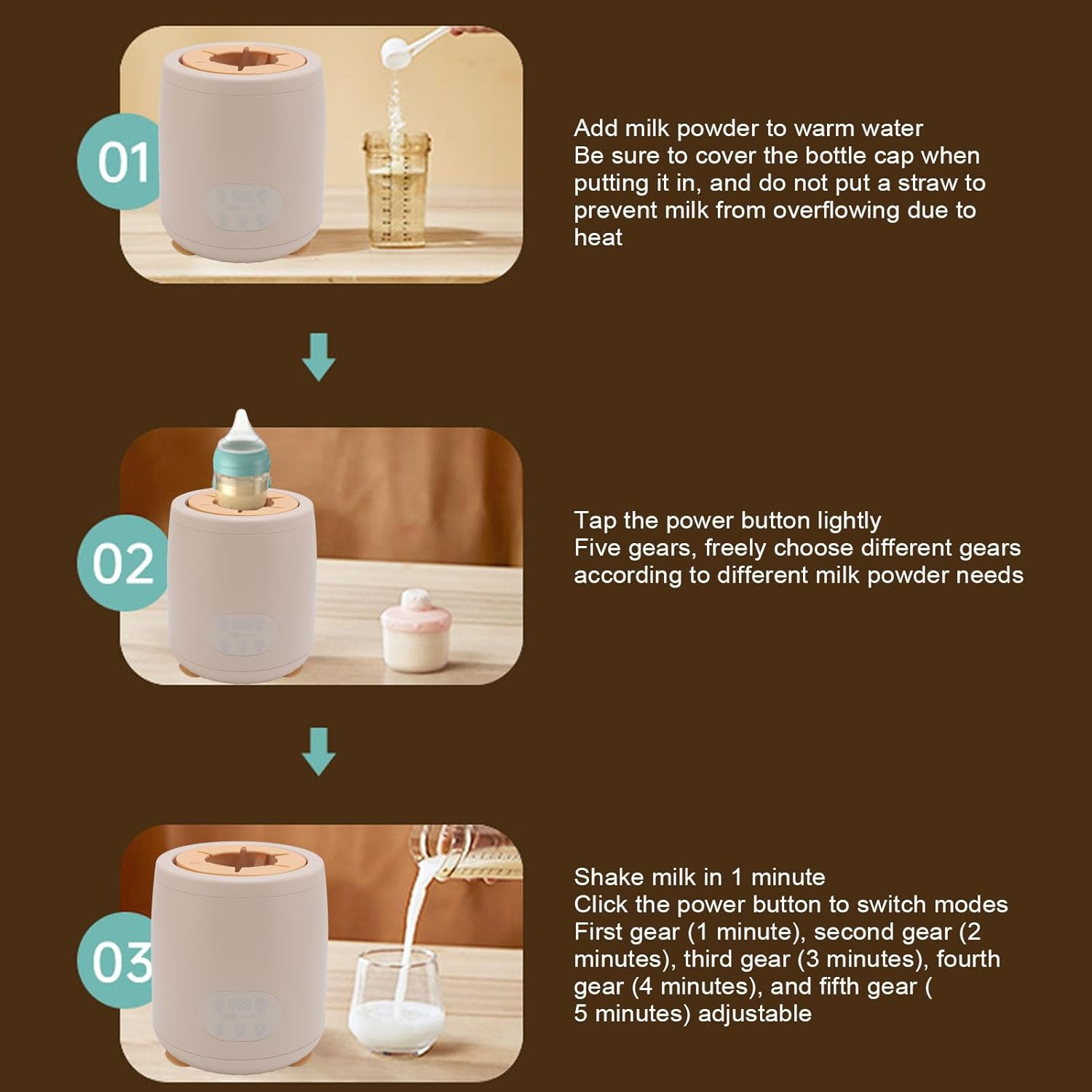 01

Add milk powder to warm water
Be sure to cover the bottle cap when putting it in, and do not put a straw to prevent milk from overflowing due to heat

02

Tap the power button lightly
Five gears, freely choose different gears according to different milk powder needs

03

Shake milk in 1 minute
Click the power button to switch modes
First gear (1 minute), second gear (2 minutes), third gear (3 minutes), fourth gear (4 minutes), and fifth gear ( 5 minutes) adjustable