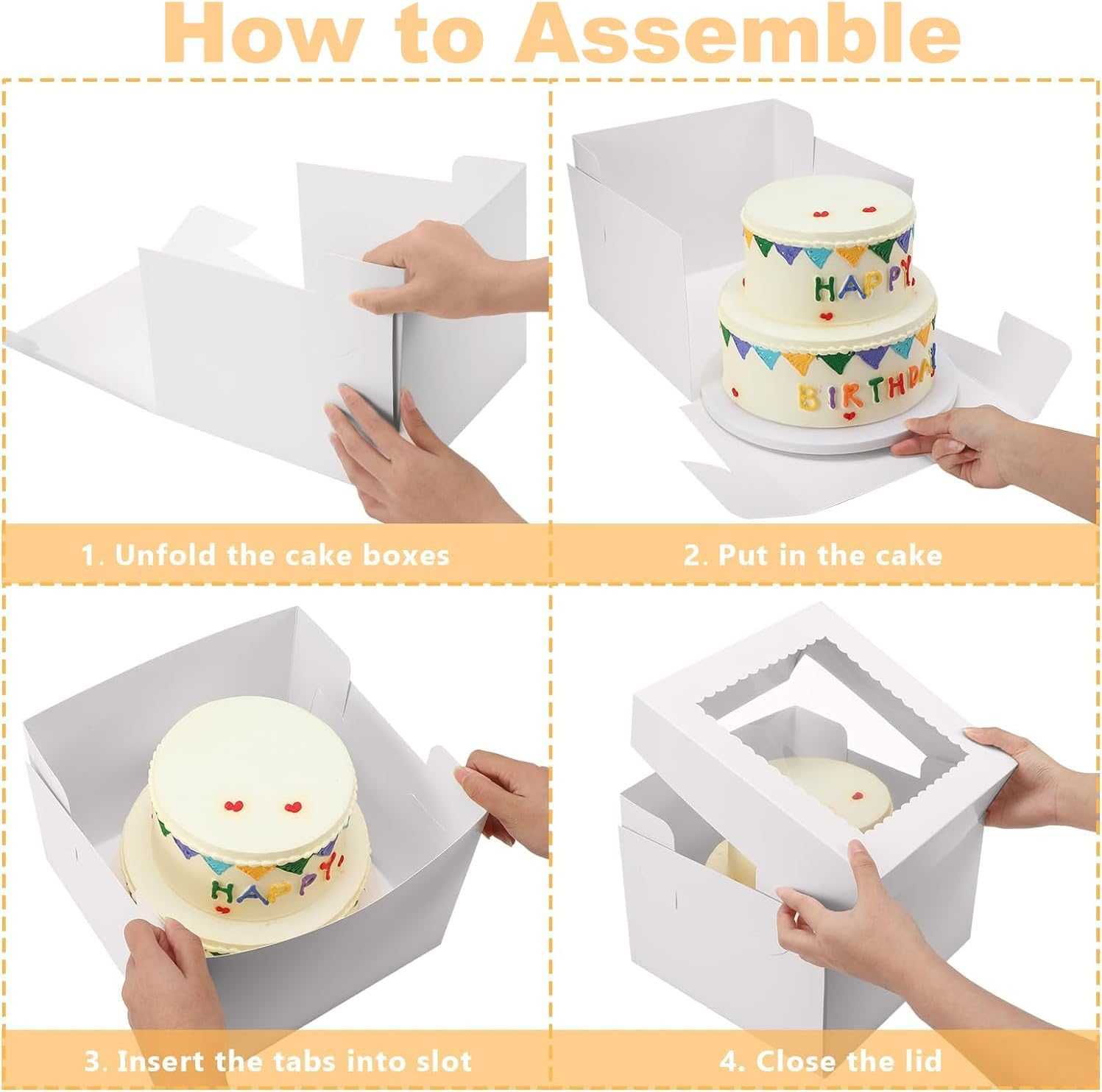 How to Assemble

HAPPY!

BIRTHDAY

1. Unfold the cake boxes

2. Put in the cake

HAPPY!

3. Insert the tabs into slot

4. Close the lid