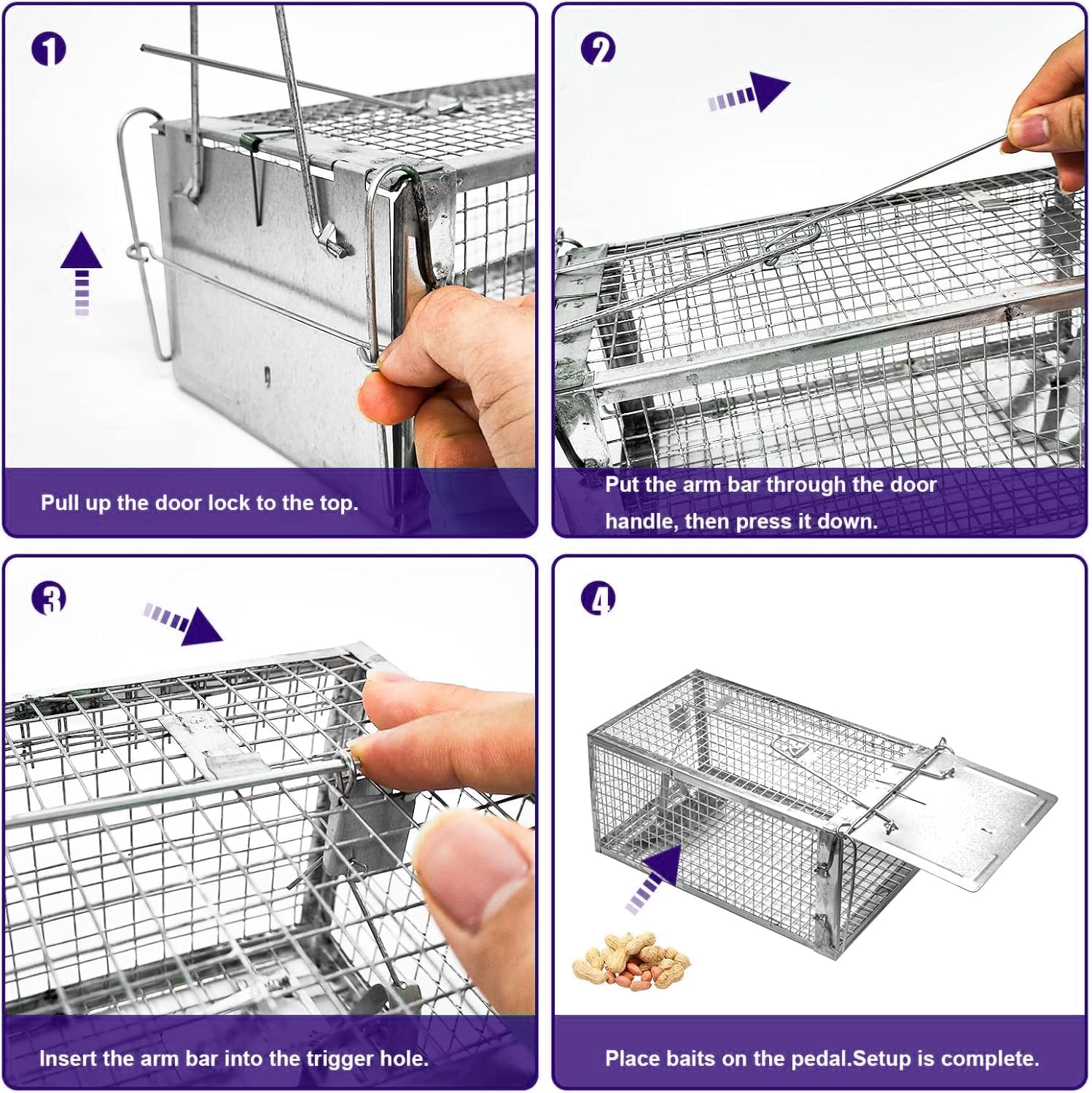 1

Pull up the door lock to the top.

2

Put the arm bar through the door handle, then press it down.

3

Insert the arm bar into the trigger hole.

4

Place baits on the pedal.Setup is complete.