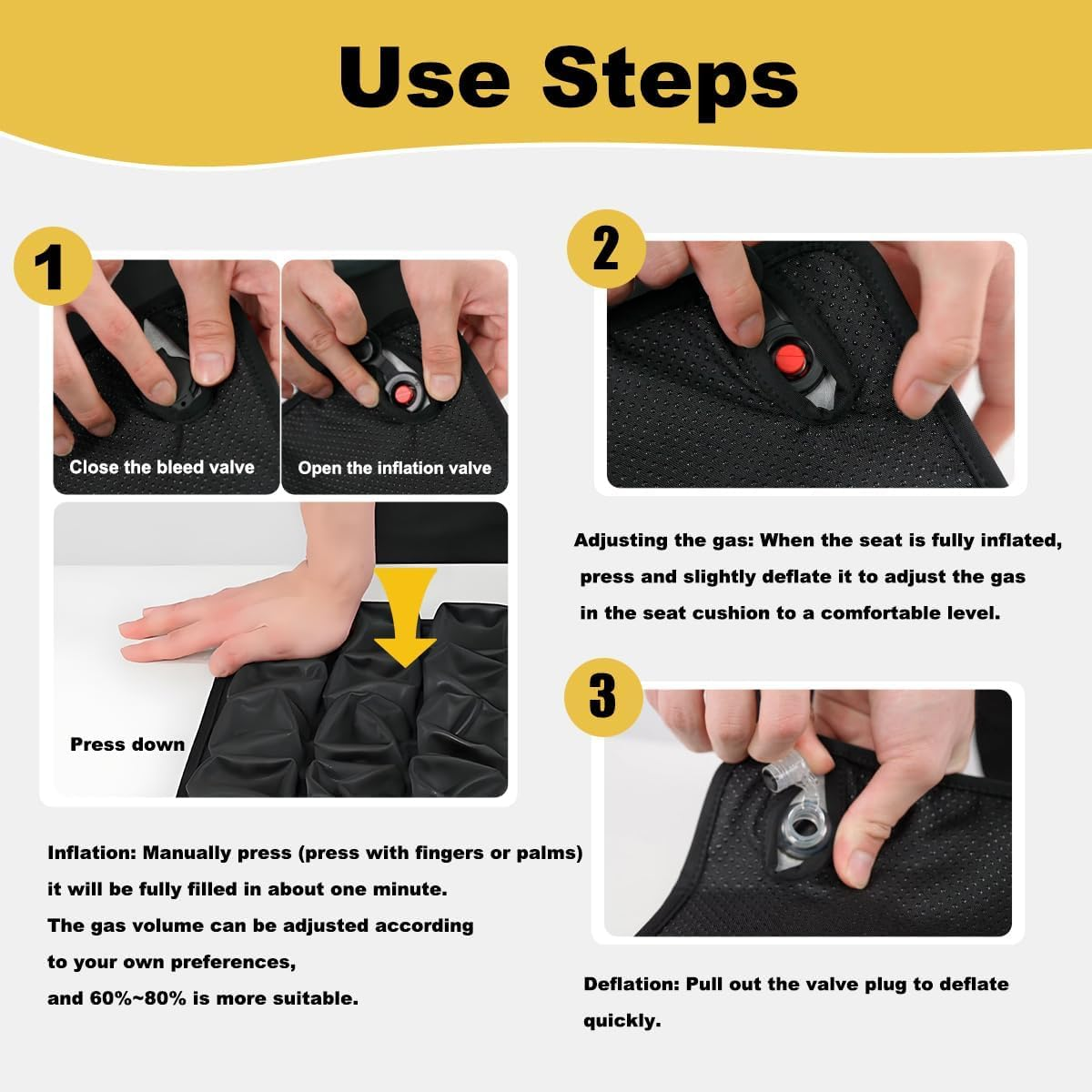 Use Steps

1

Close the bleed valve

Open the inflation valve

Press down

Inflation: Manually press (press with fingers or palms) it will be fully filled in about one minute. The gas volume can be adjusted according to your own preferences, and 60%~80% is more suitable.

2

Adjusting the gas: When the seat is fully inflated, press and slightly deflate it to adjust the gas in the seat cushion to a comfortable level.

3

Deflation: Pull out the valve plug to deflate quickly.