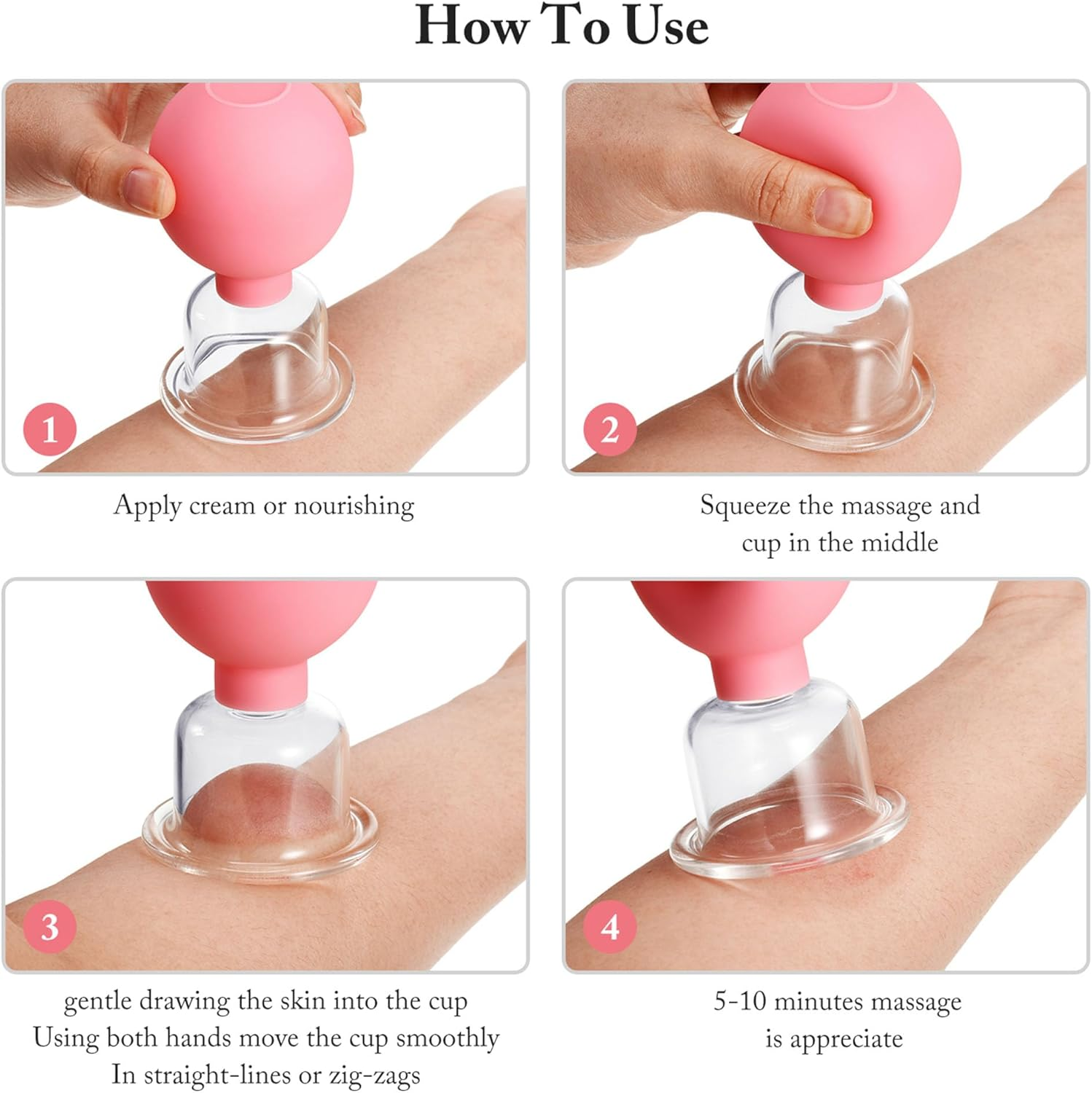 How To Use

1

Apply cream or nourishing

2

Squeeze the massage and cup in the middle

3

gentle drawing the skin into the cup
Using both hands move the cup smoothly
In straight-lines or zig-zags

4

5-10 minutes massage is appreciate