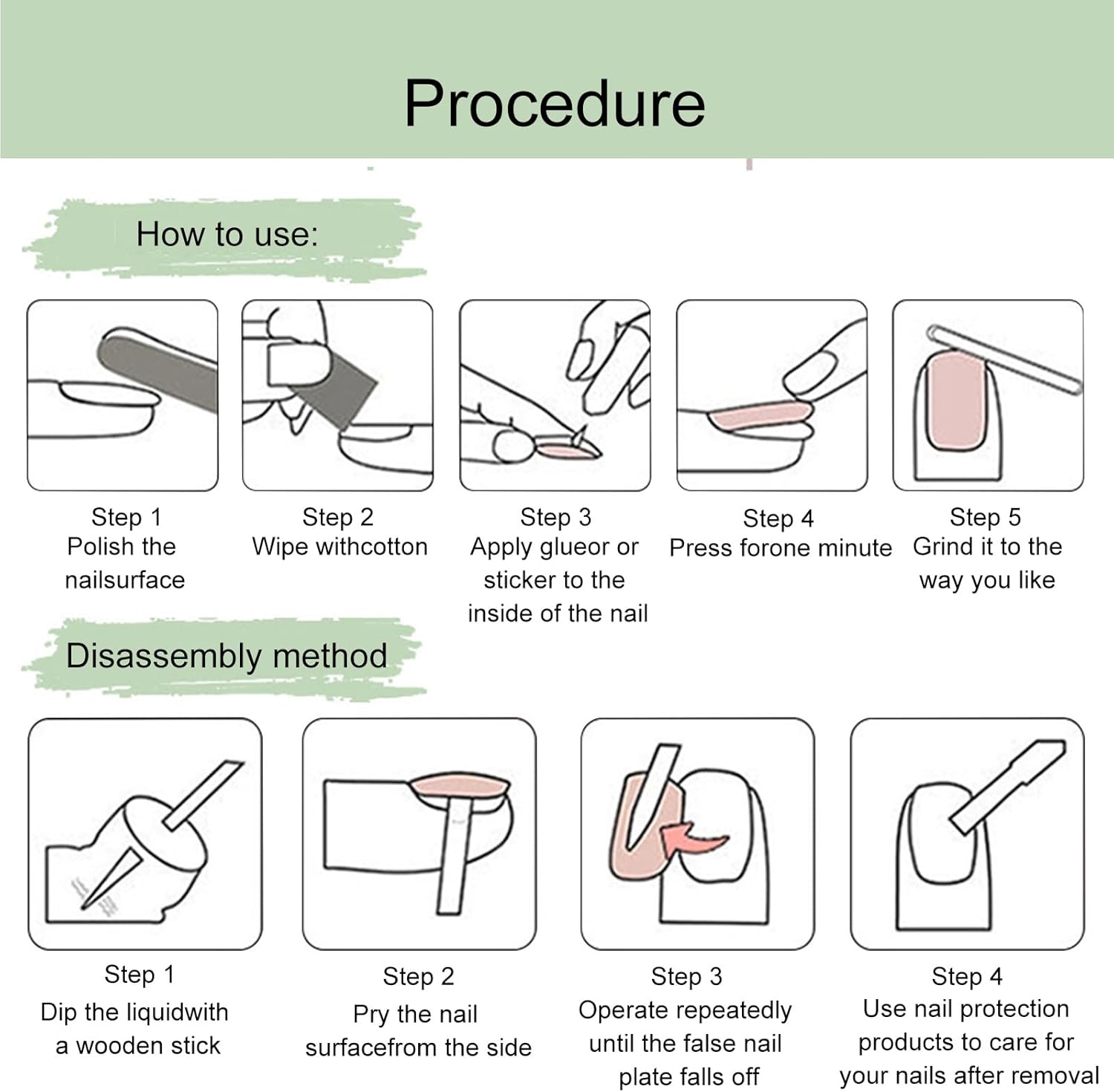 Procedure

How to use:

Step 1
Polish the nailsurface

Step 2
Wipe withcotton

Step 3
Apply glueor or sticker to the inside of the nail

Step 4
Press forone minute

Step 5
Grind it to the way you like

Disassembly method

Step 1
Dip the liquidwith a wooden stick

Step 2
Pry the nail surfacefrom the side

Step 3
Operate repeatedly until the false nail plate falls off

Step 4
Use nail protection products to care for your nails after removal