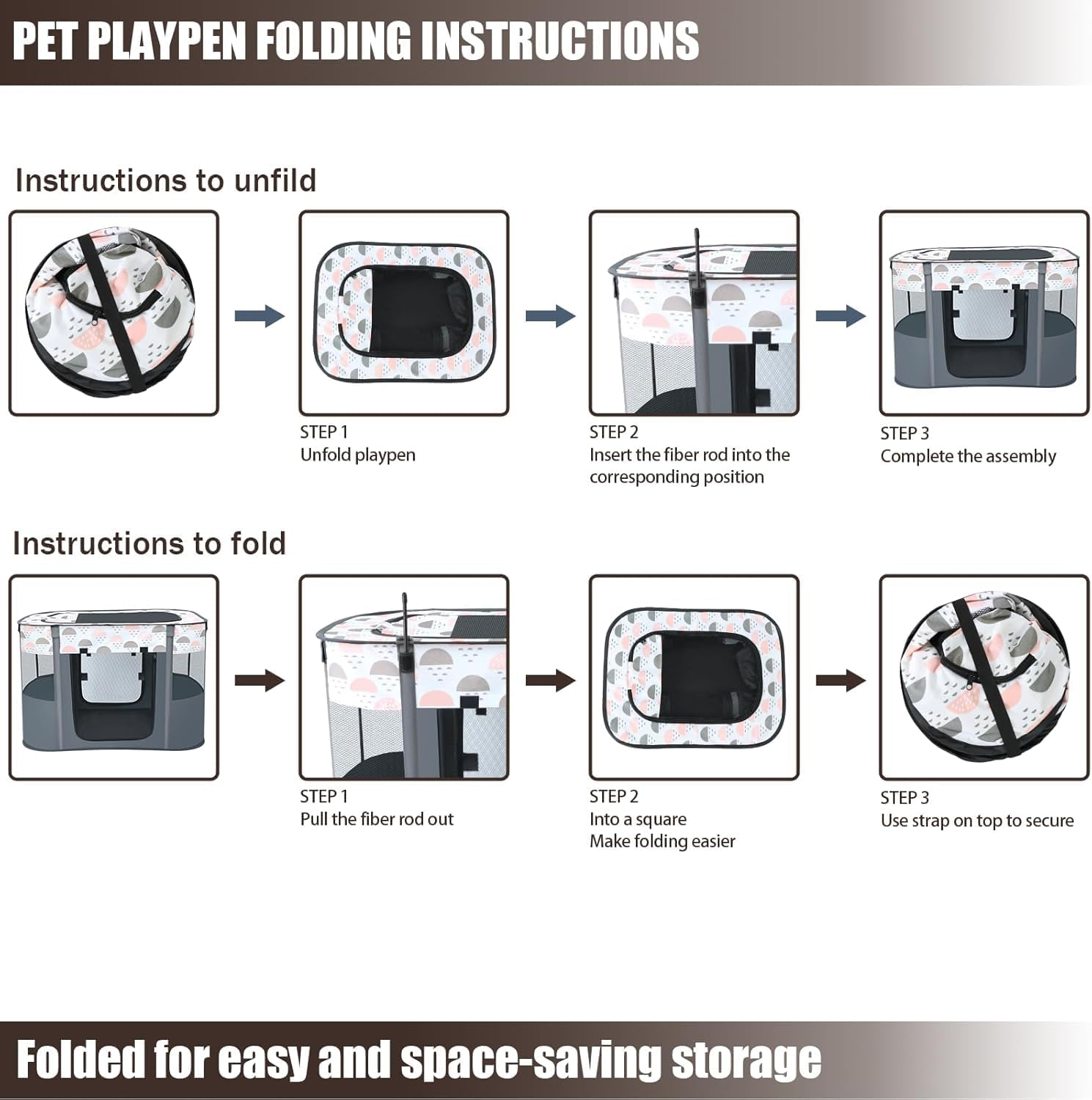 PET PLAYPEN FOLDING INSTRUCTIONS

Instructions to unfild

STEP 1
Unfold playpen

STEP 2
Insert the fiber rod into the corresponding position

STEP 3
Complete the assembly

Instructions to fold

STEP 1
Pull the fiber rod out

STEP 2
Into a square
Make folding easier

STEP 3
Use strap on top to secure

Folded for easy and space-saving storage