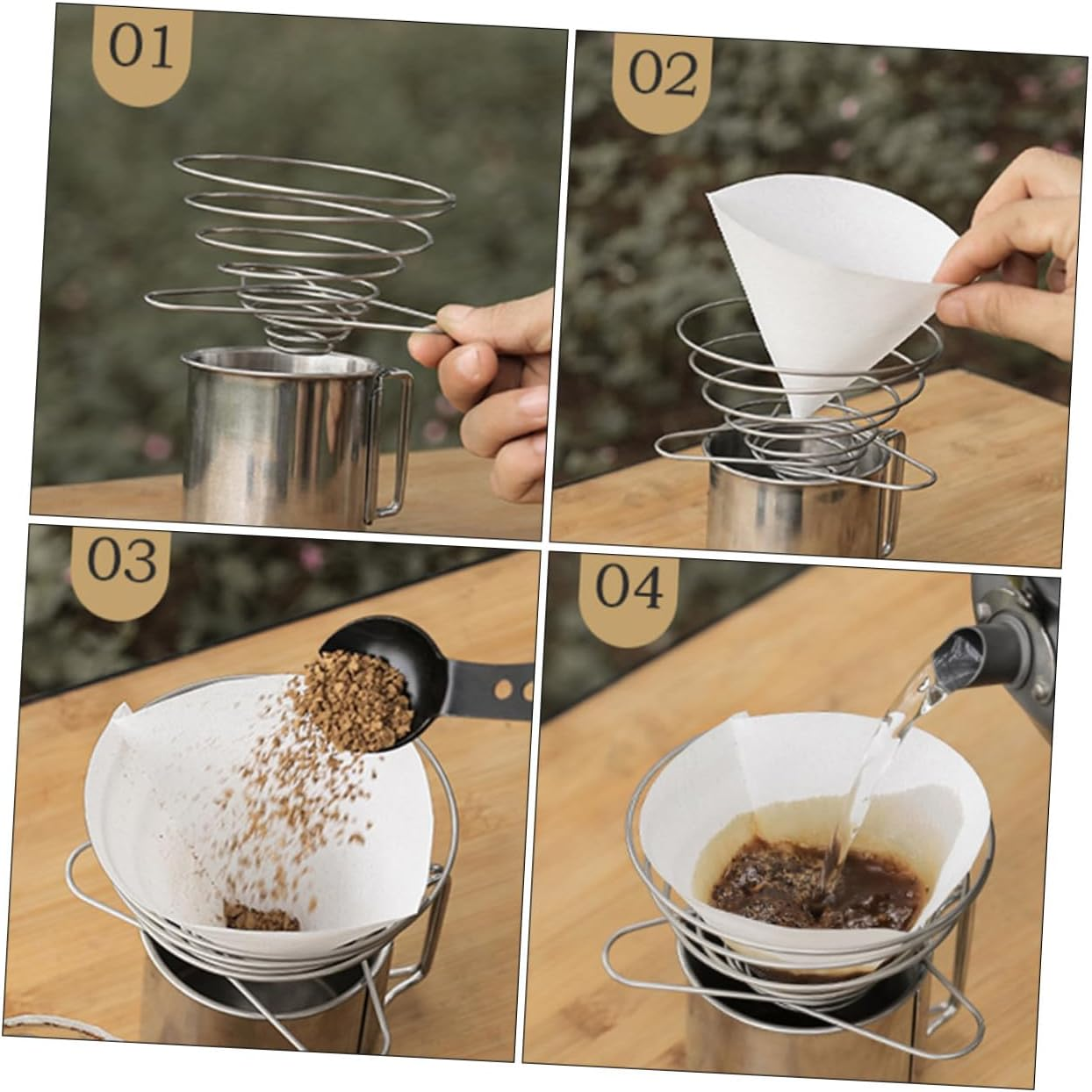 01

02

03

04