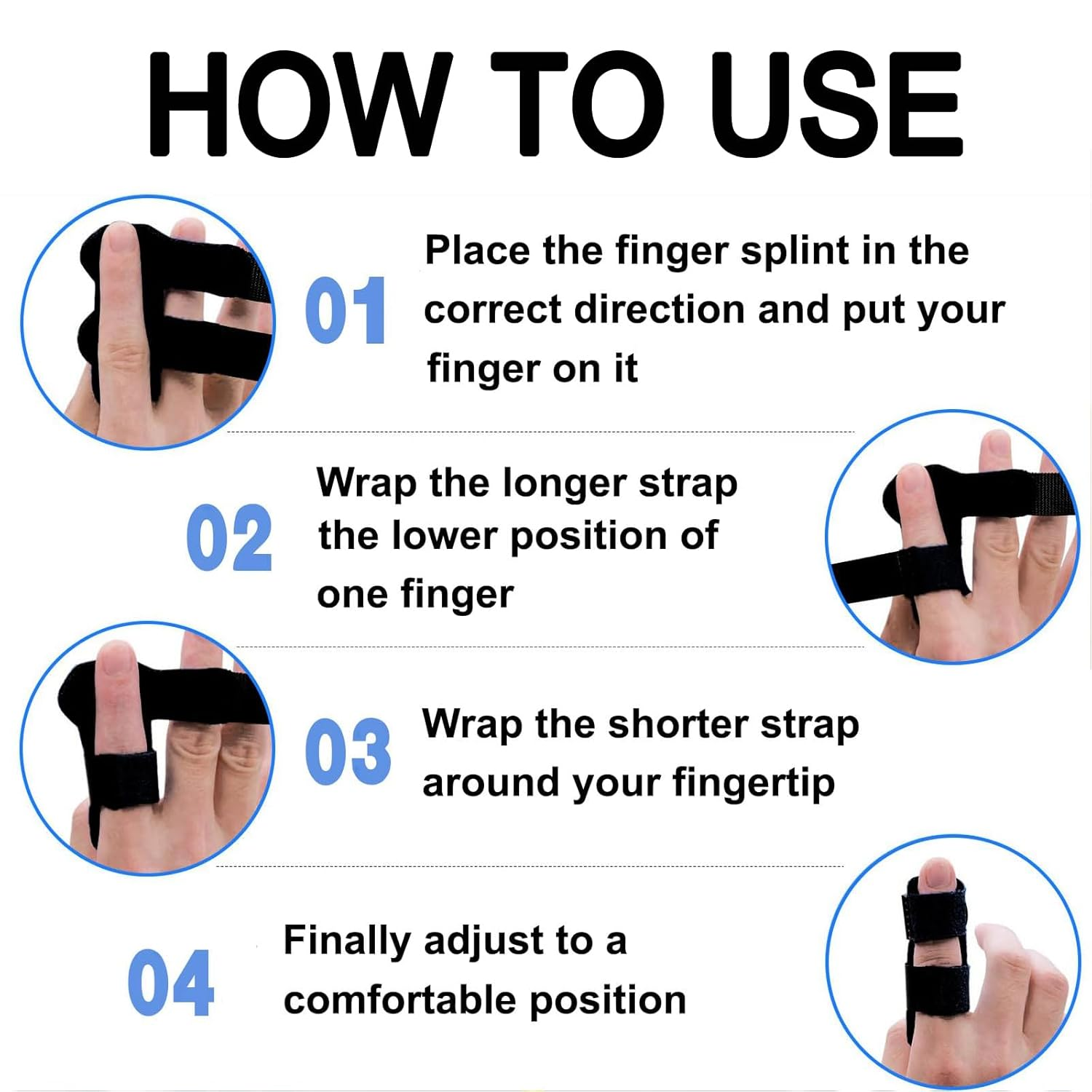 HOW TO USE

01 Place the finger splint in the correct direction and put your finger on it

02 Wrap the longer strap the lower position of one finger

03 Wrap the shorter strap around your fingertip

04 Finally adjust to a comfortable position