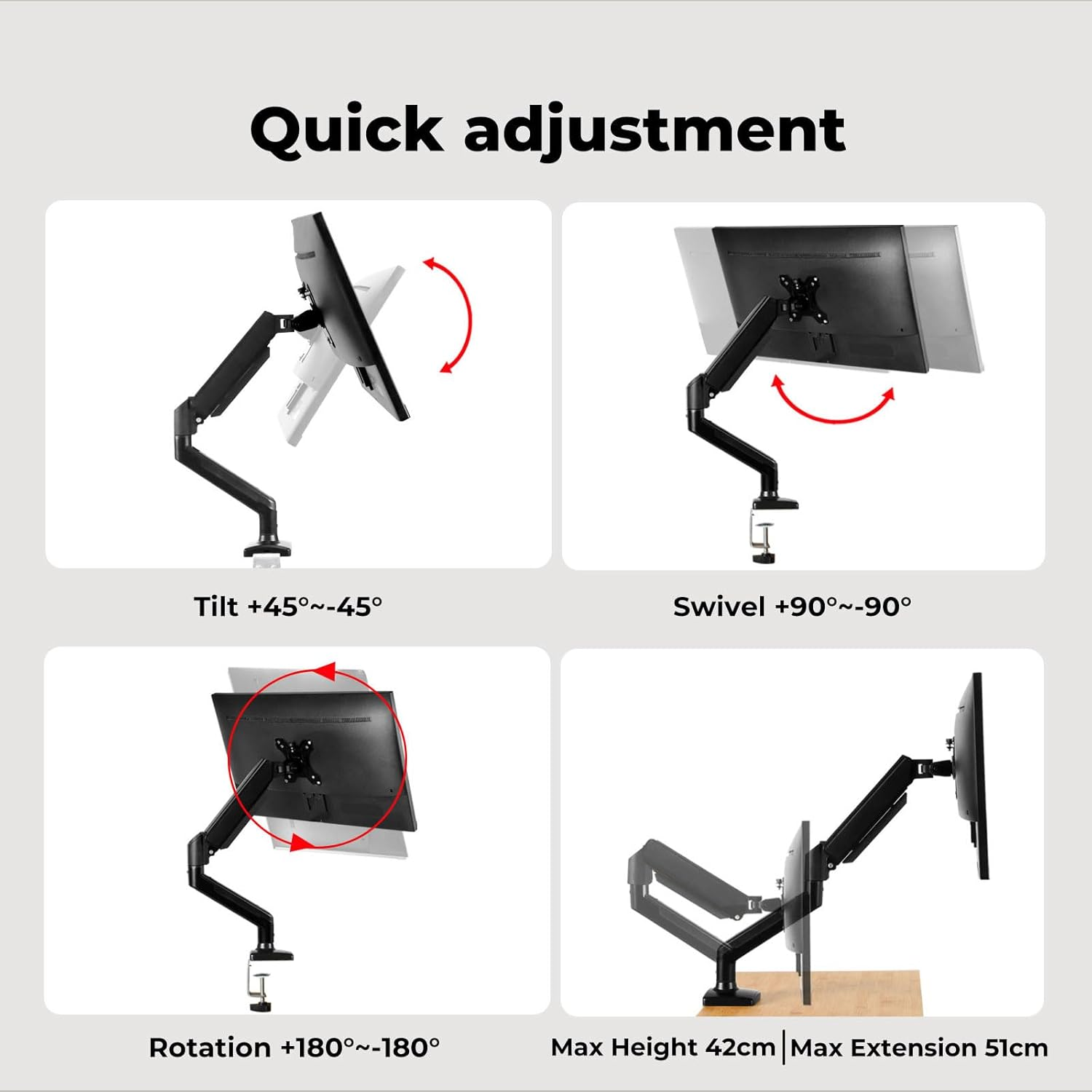 Quick adjustment

Tilt +45°~-45°

Swivel +90°~-90°

Rotation +180°~-180°

Max Height 42cm | Max Extension 51cm