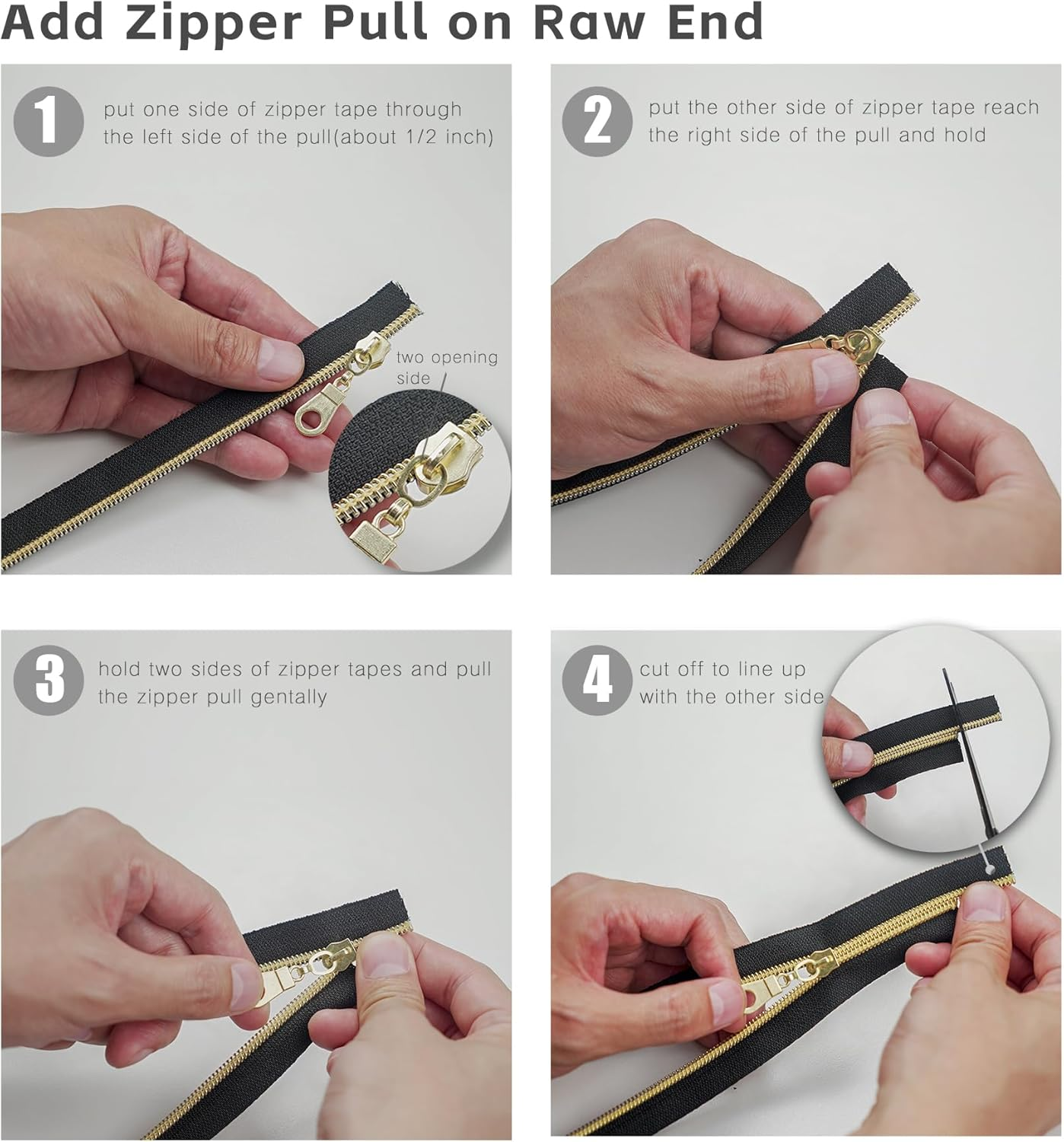 Add Zipper Pull on Raw End

1 put one side of zipper tape through the left side of the pull(about 1/2 inch)

two opening side

2 put the other side of zipper tape reach the right side of the pull and hold

3 hold two sides of zipper tapes and pull the zipper pull gentally

4 cut off to line up with the other side