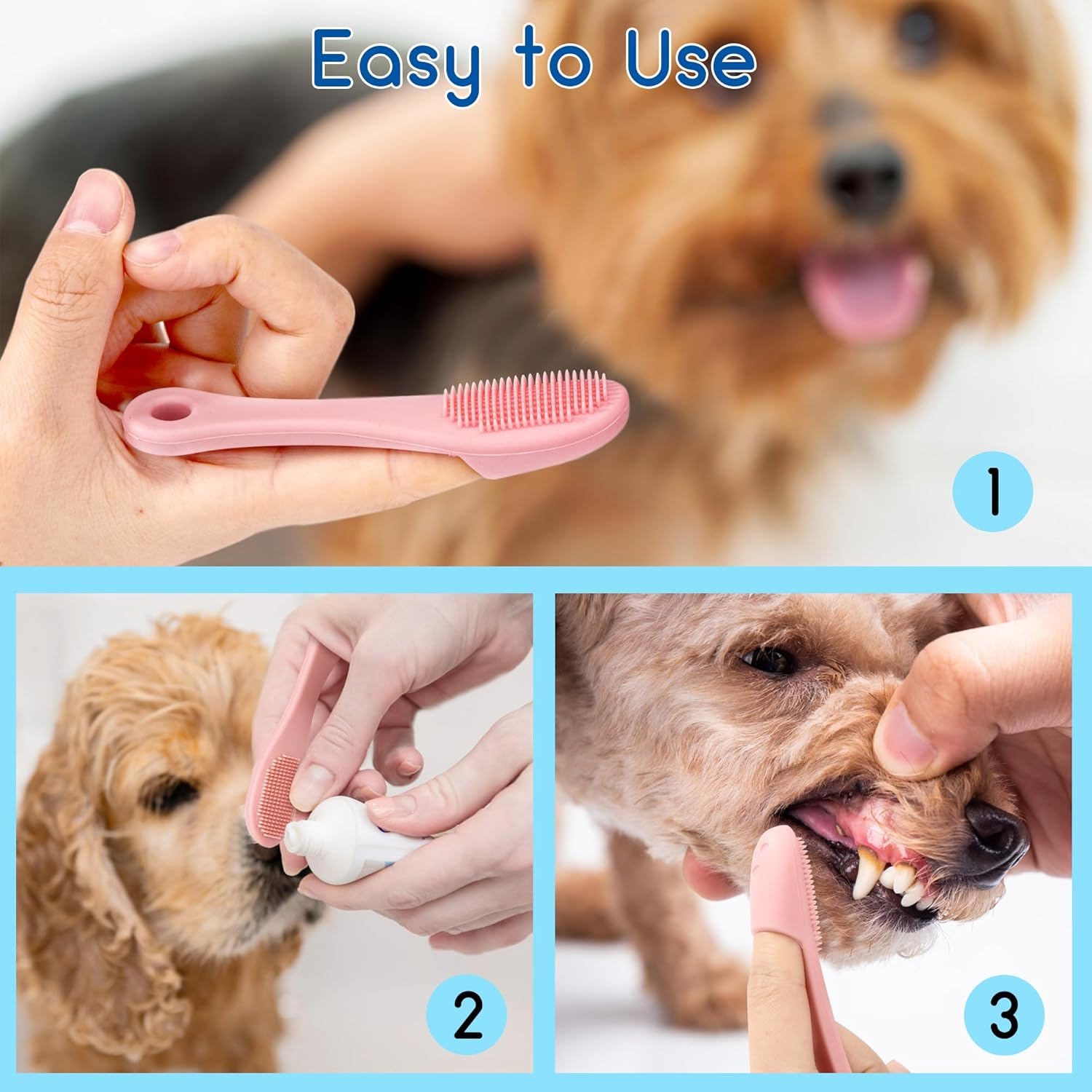 Easy to Use

1

2

3