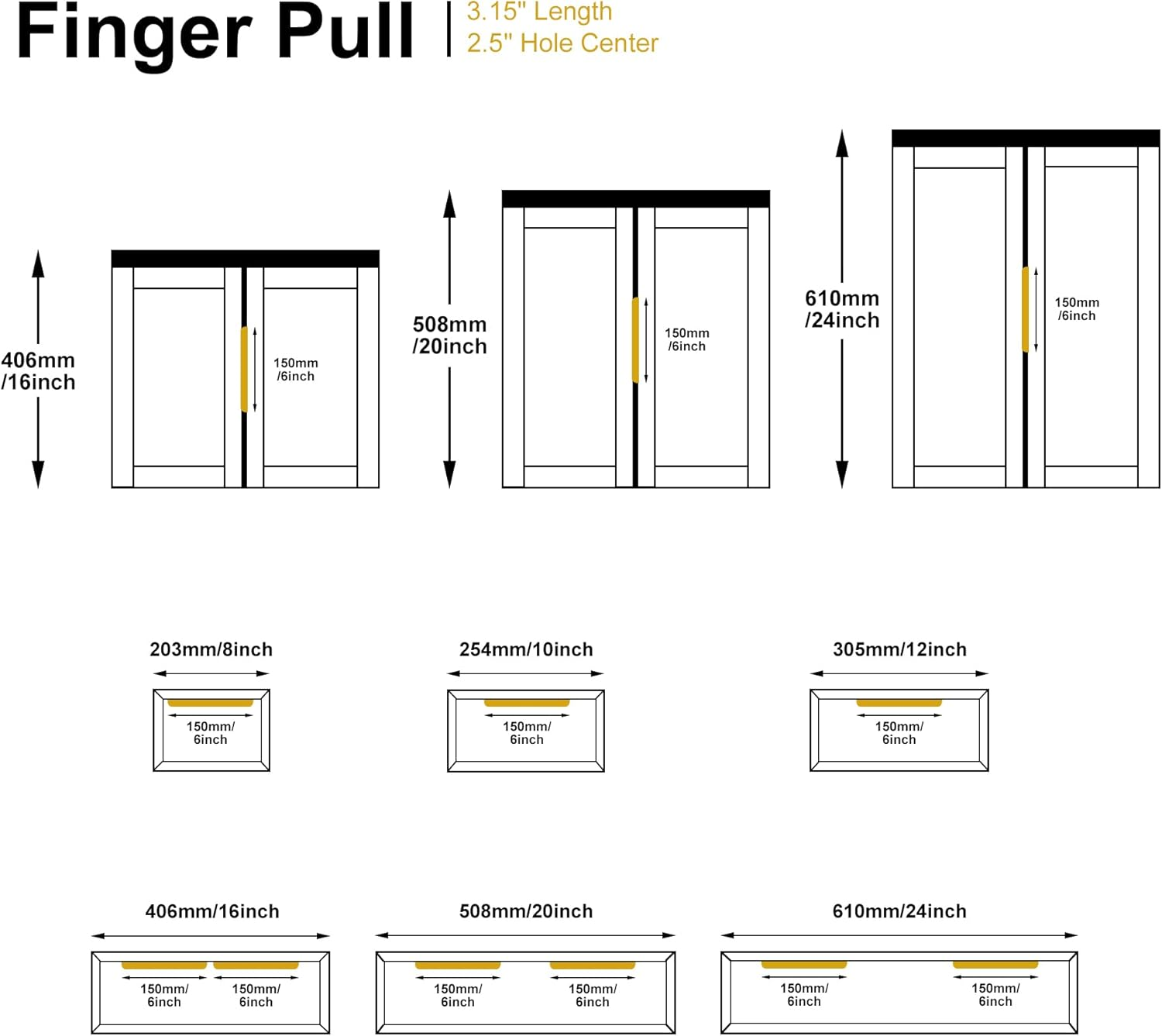 Finger Pull | 3.15" Length
2.5" Hole Center

406mm
/16inch

150mm
/6inch

508mm
/20inch

150mm
/6inch

610mm
/24inch

150mm
/6inch

203mm/8inch

150mm/
6inch

254mm/10inch

150mm/
6inch

305mm/12inch

150mm/
6inch

406mm/16inch

150mm/
6inch

150mm/
6inch

508mm/20inch

150mm/
6inch

150mm/
6inch

610mm/24inch

150mm/
6inch

150mm/
6inch