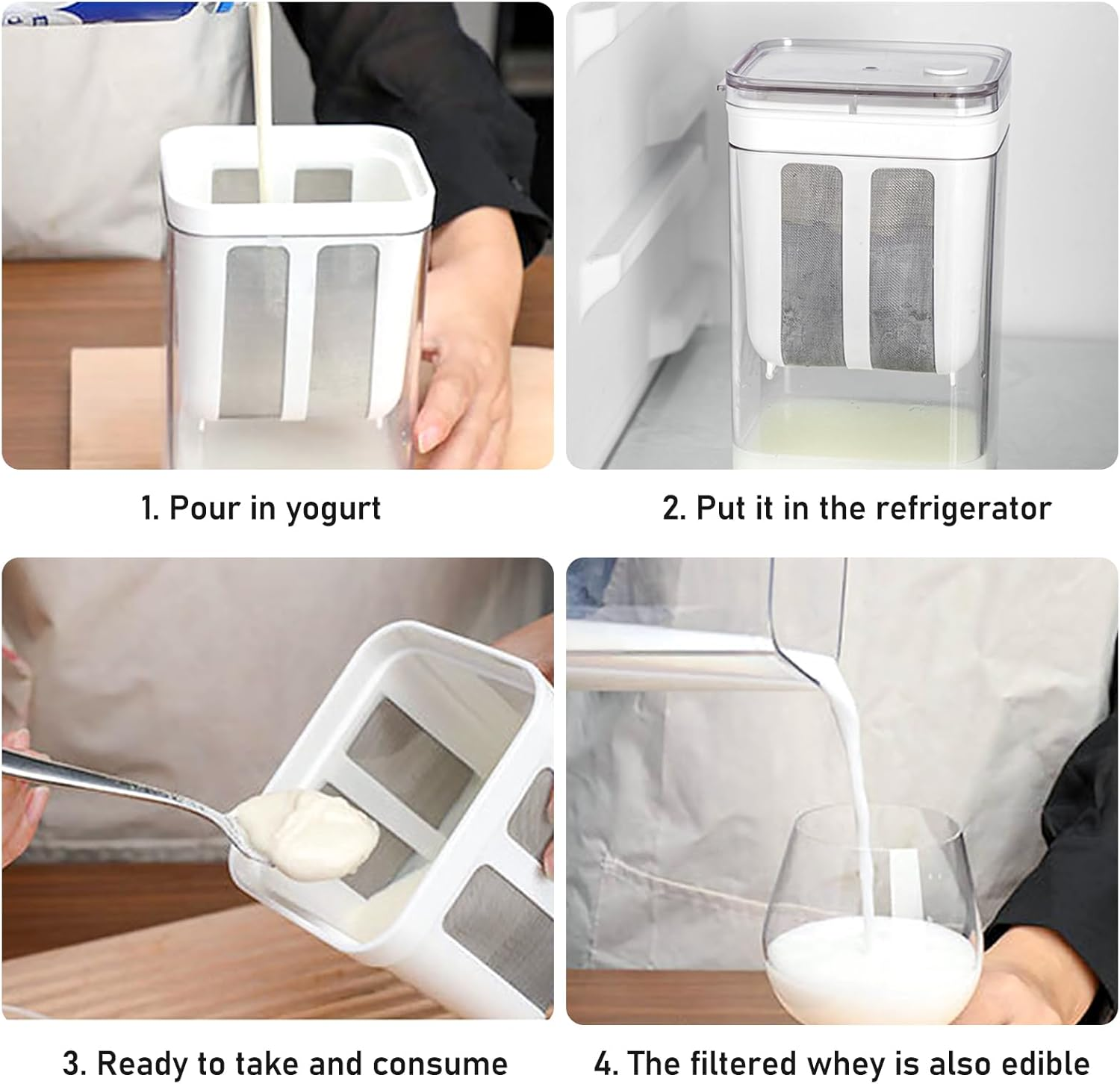 1. Pour in yogurt

2. Put it in the refrigerator

3. Ready to take and consume

4. The filtered whey is also edible