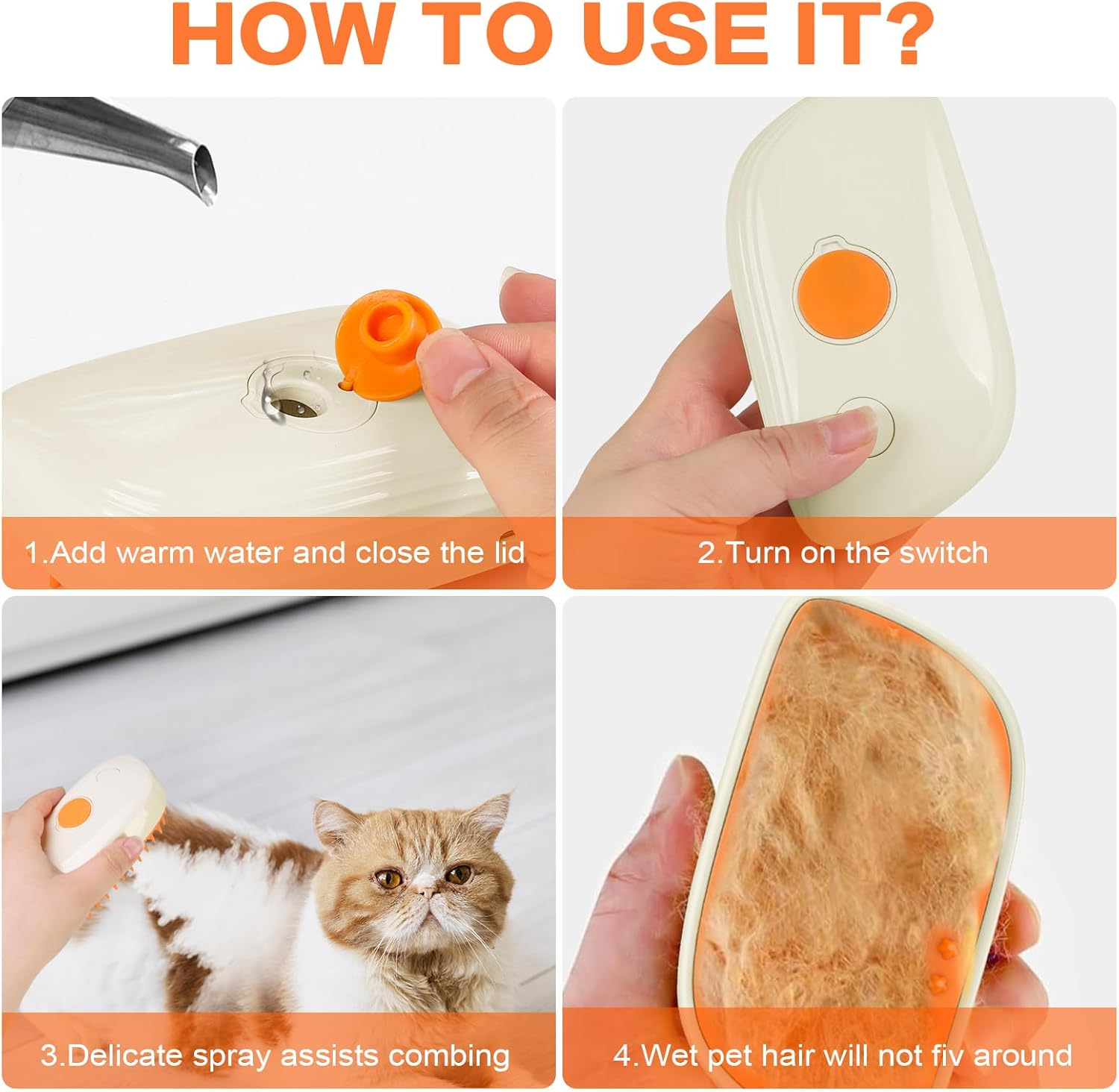 HOW TO USE IT?

1.Add warm water and close the lid

2.Turn on the switch

3.Delicate spray assists combing

4.Wet pet hair will not fiv around