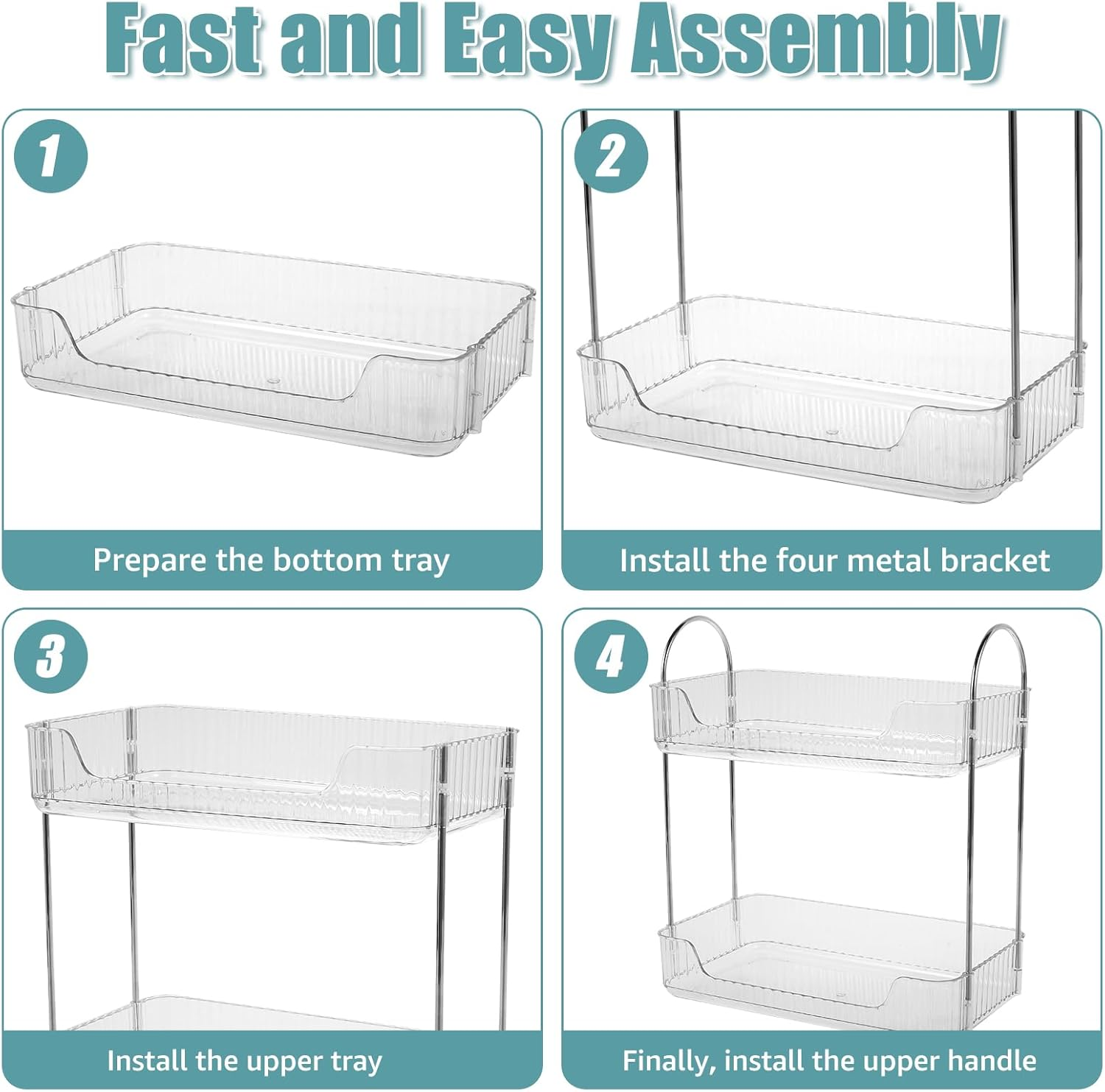 Fast and Easy Assembly

1

Prepare the bottom tray

2

Install the four metal bracket

3

Install the upper tray

4

Finally, install the upper handle