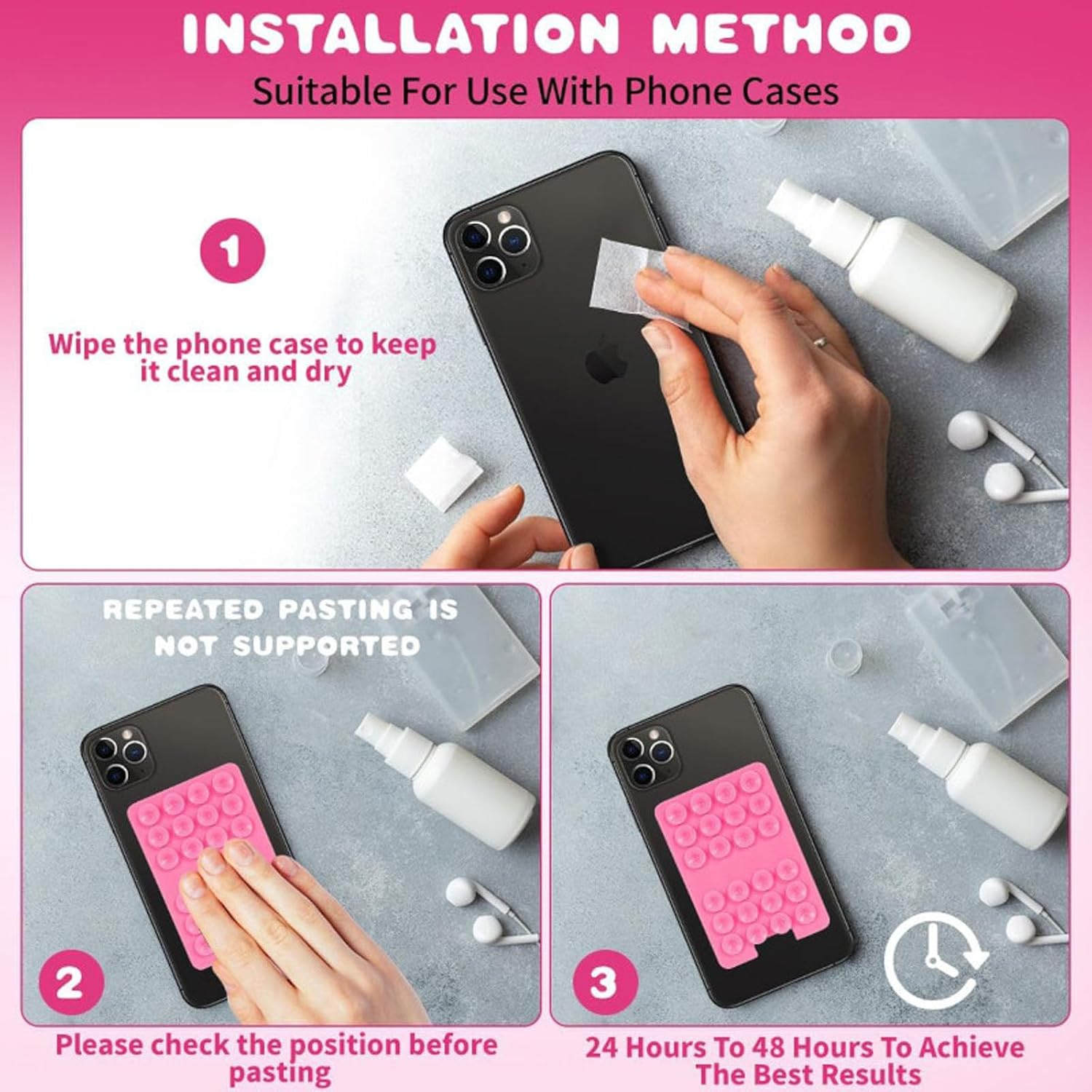 INSTALLATION METHOD

Suitable For Use With Phone Cases

1

Wipe the phone case to keep it clean and dry

REPEATED PASTING IS NOT SUPPORTED

2

Please check the position before pasting

3

24 Hours To 48 Hours To Achieve The Best Results